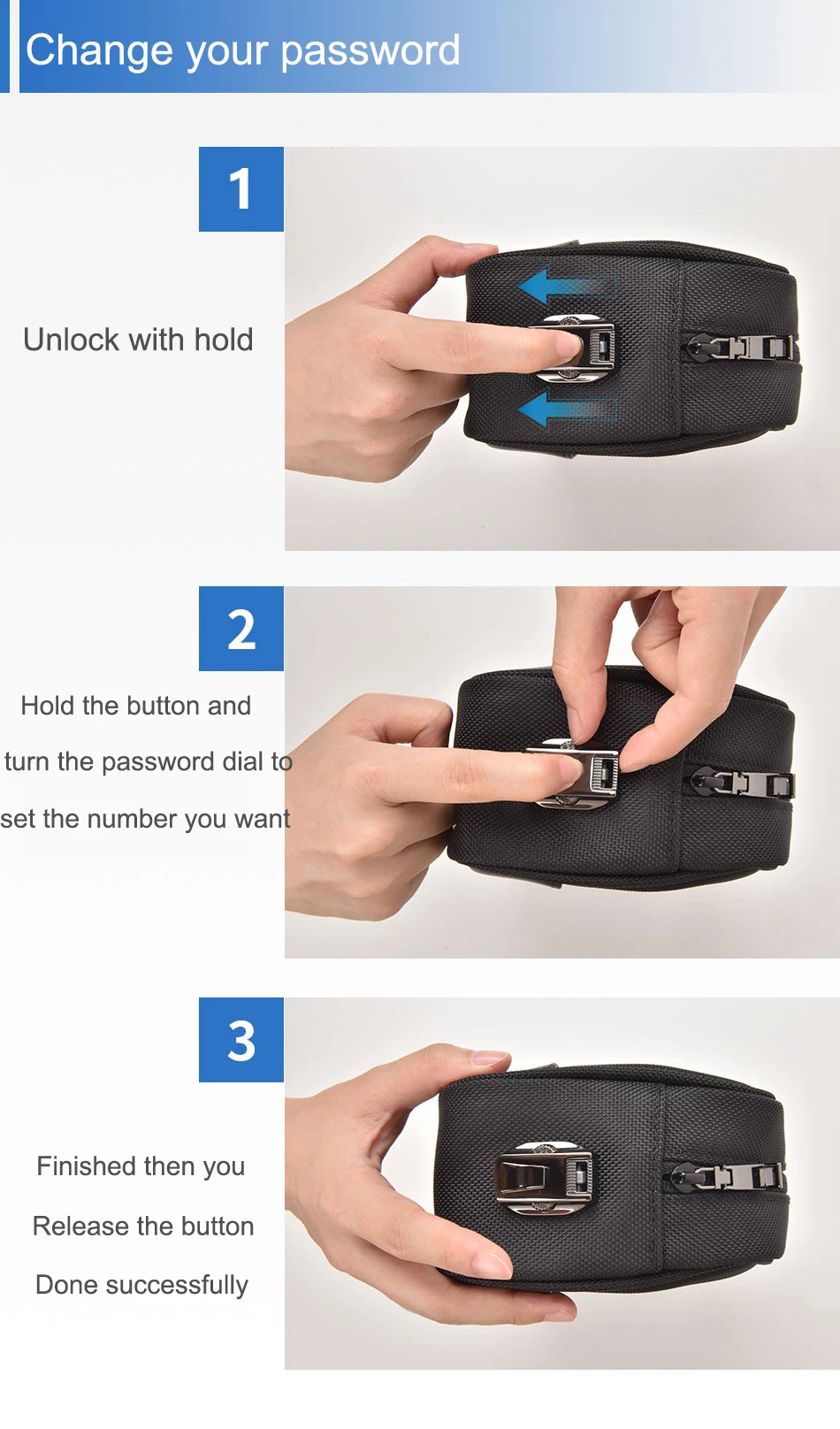 Change your password

1

Unlock with hold

2

Hold the button and turn the password dial to set the number you want

3

Finished then you

Release the button

Done successfully