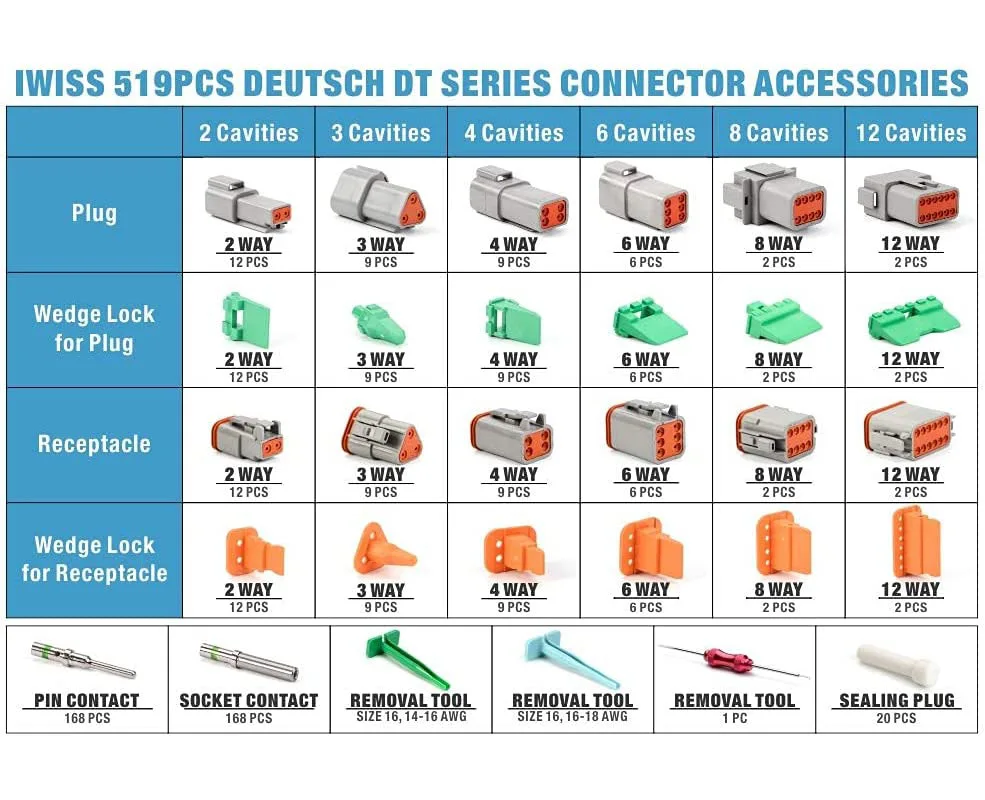 IWISS 519PCS DEUTSCH DT SERIES CONNECTOR ACCESSORIES

| | 2 Cavities | 3 Cavities | 4 Cavities | 6 Cavities | 8 Cavities | 12 Cavities |
|---|---|---|---|---|---|---|
| Plug | 2 WAY 12 PCS | 3 WAY 9 PCS | 4 WAY 9 PCS | 6 WAY 6 PCS | 8 WAY 2 PCS | 12 WAY 2 PCS |
| Wedge Lock for Plug | 2 WAY 12 PCS | 3 WAY 9 PCS | 4 WAY 9 PCS | 6 WAY 6 PCS | 8 WAY 2 PCS | 12 WAY 2 PCS |
| Receptacle | 2 WAY 12 PCS | 3 WAY 9 PCS | 4 WAY 9 PCS | 6 WAY 6 PCS | 8 WAY 2 PCS | 12 WAY 2 PCS |
| Wedge Lock for Receptacle | 2 WAY 12 PCS | 3 WAY 9 PCS | 4 WAY 9 PCS | 6 WAY 6 PCS | 8 WAY 2 PCS | 12 WAY 2 PCS |

| PIN CONTACT 168 PCS | SOCKET CONTACT 168 PCS | REMOVAL TOOL SIZE 16, 14-16 AWG | REMOVAL TOOL SIZE 16, 16-18 AWG | REMOVAL TOOL 1 PC | SEALING PLUG 20 PCS |
|---|---|---|---|---|---|