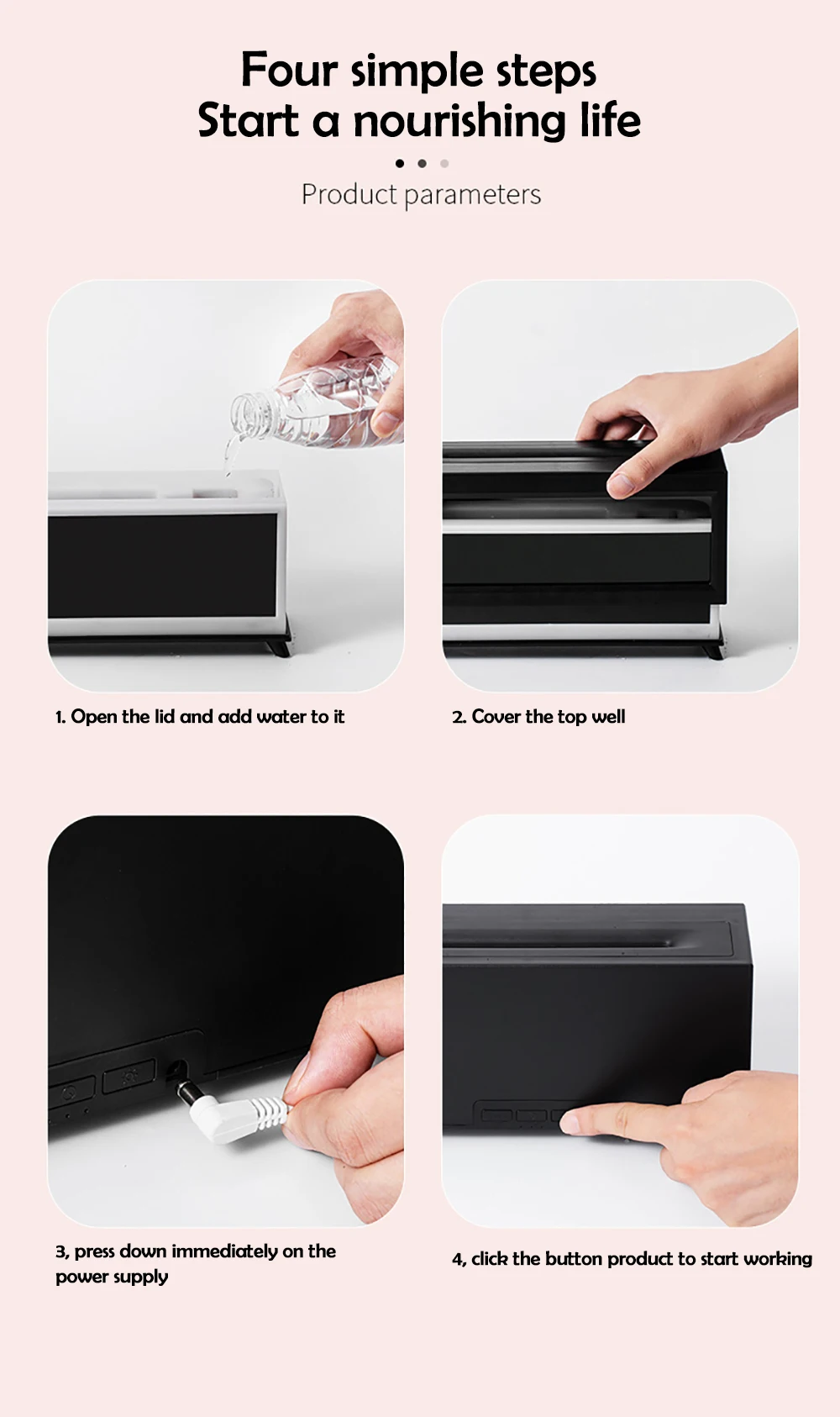 Four simple steps
Start a nourishing life

Product parameters

1. Open the lid and add water to it

2. Cover the top well

3, press down immediately on the power supply

4, click the button product to start working