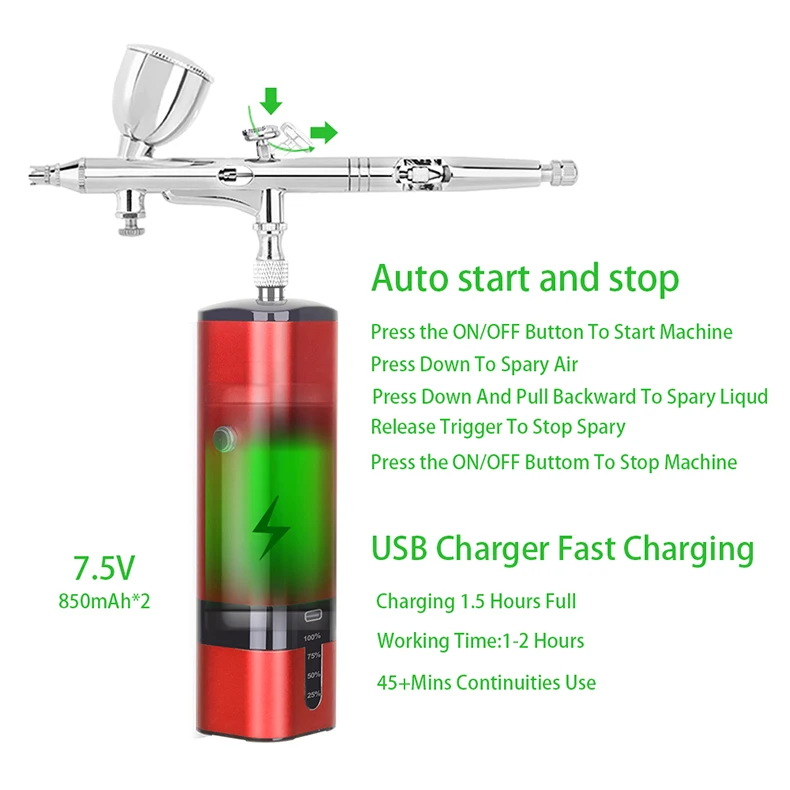 Auto start and stop

Press the ON/OFF Button To Start Machine

Press Down To Spary Air

Press Down And Pull Backward To Spary Liqud

Release Trigger To Stop Spary

Press the ON/OFF Buttom To Stop Machine

7.5V
850mAh*2

USB Charger Fast Charging

Charging 1.5 Hours Full

Working Time:1-2 Hours

45+Mins Continuities Use

100%
75%
50%
25%