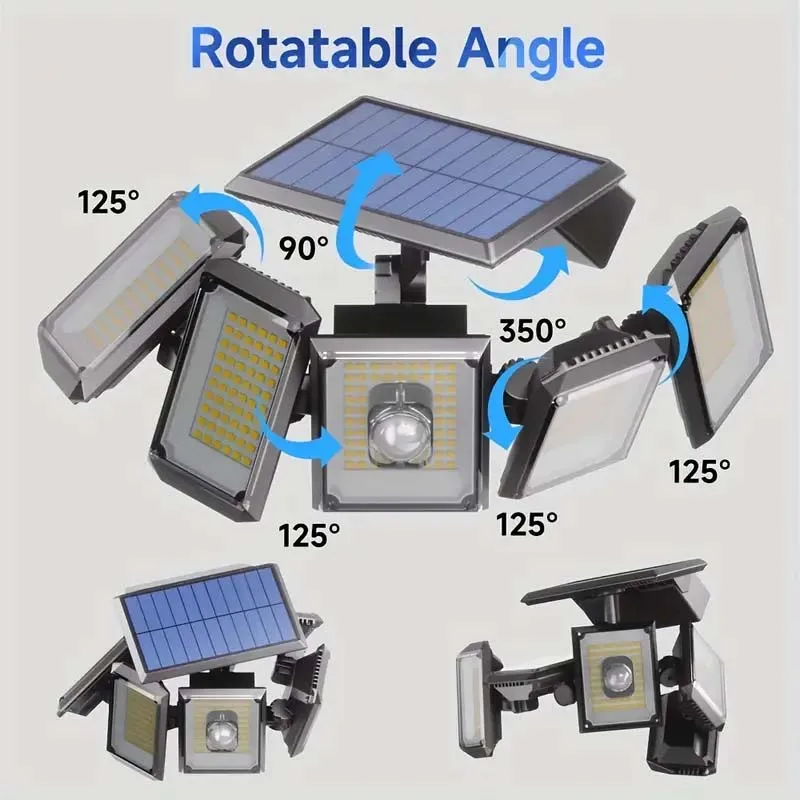 Rotatable Angle

125°

90°

350°

125°

125°

125°