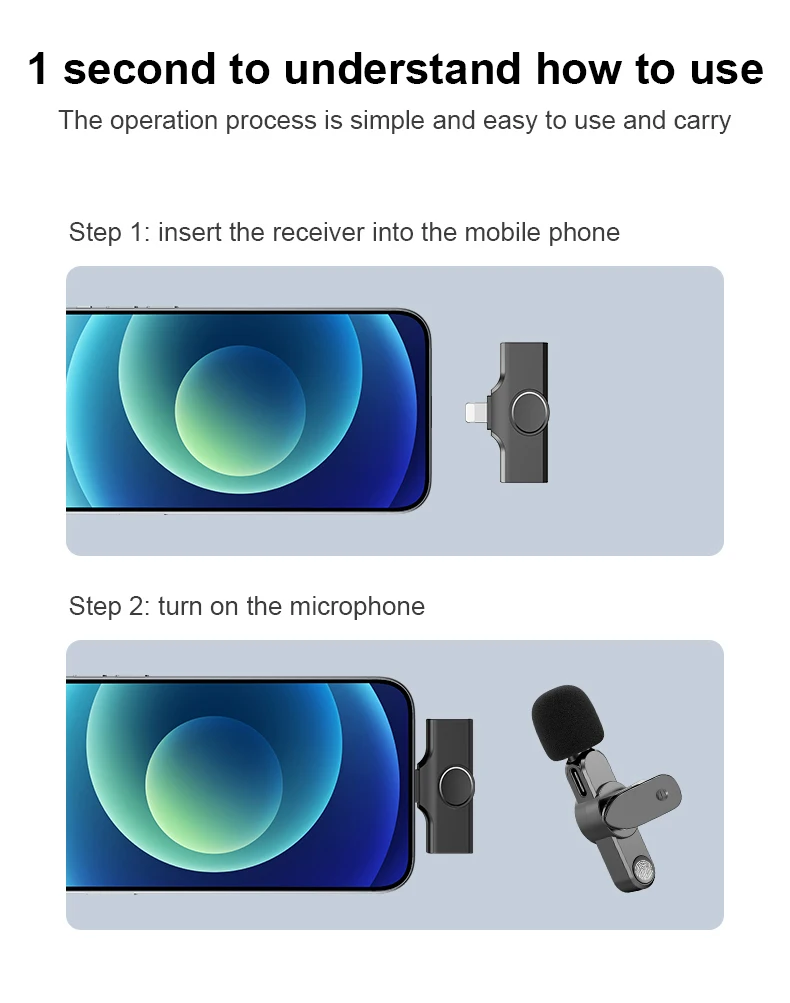 1 second to understand how to use

The operation process is simple and easy to use and carry

Step 1: insert the receiver into the mobile phone

Step 2: turn on the microphone