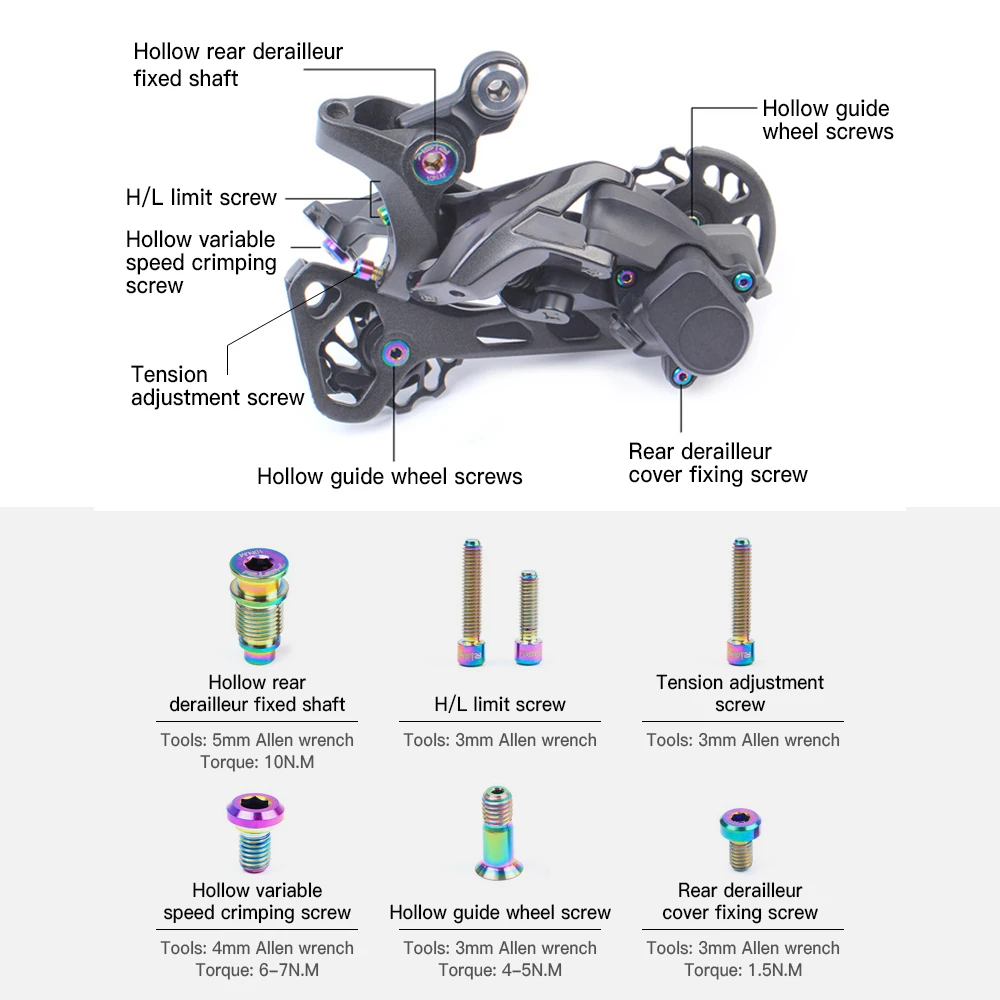 Hollow rear derailleur fixed shaft

Hollow guide wheel screws

H/L limit screw

Hollow variable speed crimping screw

Tension adjustment screw

Hollow guide wheel screws

Rear derailleur cover fixing screw

Hollow rear derailleur fixed shaft
Tools: 5mm Allen wrench
Torque: 10N.M

H/L limit screw
Tools: 3mm Allen wrench

Tension adjustment screw
Tools: 3mm Allen wrench

Hollow variable speed crimping screw
Tools: 4mm Allen wrench
Torque: 6-7N.M

Hollow guide wheel screw
Tools: 3mm Allen wrench
Torque: 4-5N.M

Rear derailleur cover fixing screw
Tools: 3mm Allen wrench
Torque: 1.5N.M