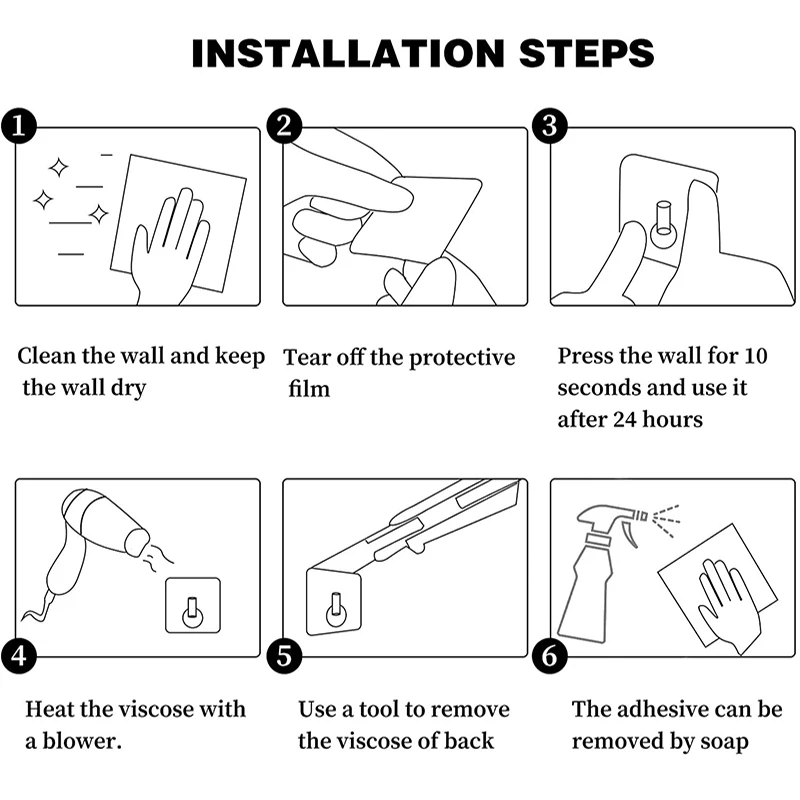 INSTALLATION STEPS

1

Clean the wall and keep the wall dry

2

Tear off the protective film

3

Press the wall for 10 seconds and use it after 24 hours

4

Heat the viscose with a blower.

5

Use a tool to remove the viscose of back

6

The adhesive can be removed by soap