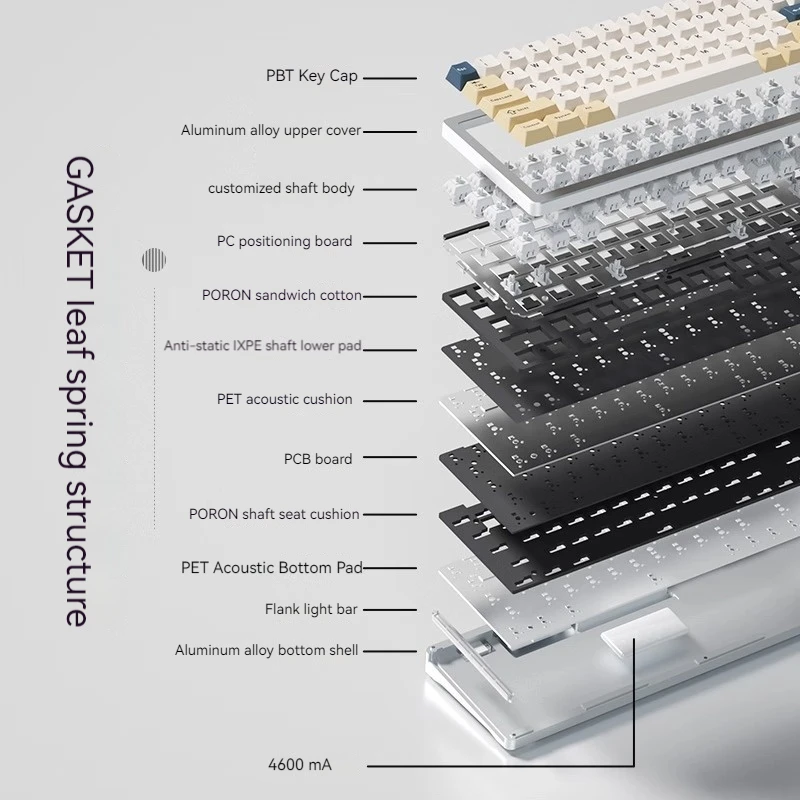 GASKET leaf spring structure

PBT Key Cap
Aluminum alloy upper cover
customized shaft body
PC positioning board
PORON sandwich cotton
Anti-static IXPE shaft lower pad
PET acoustic cushion
PCB board
PORON shaft seat cushion
PET Acoustic Bottom Pad
Flank light bar
Aluminum alloy bottom shell
4600 mA