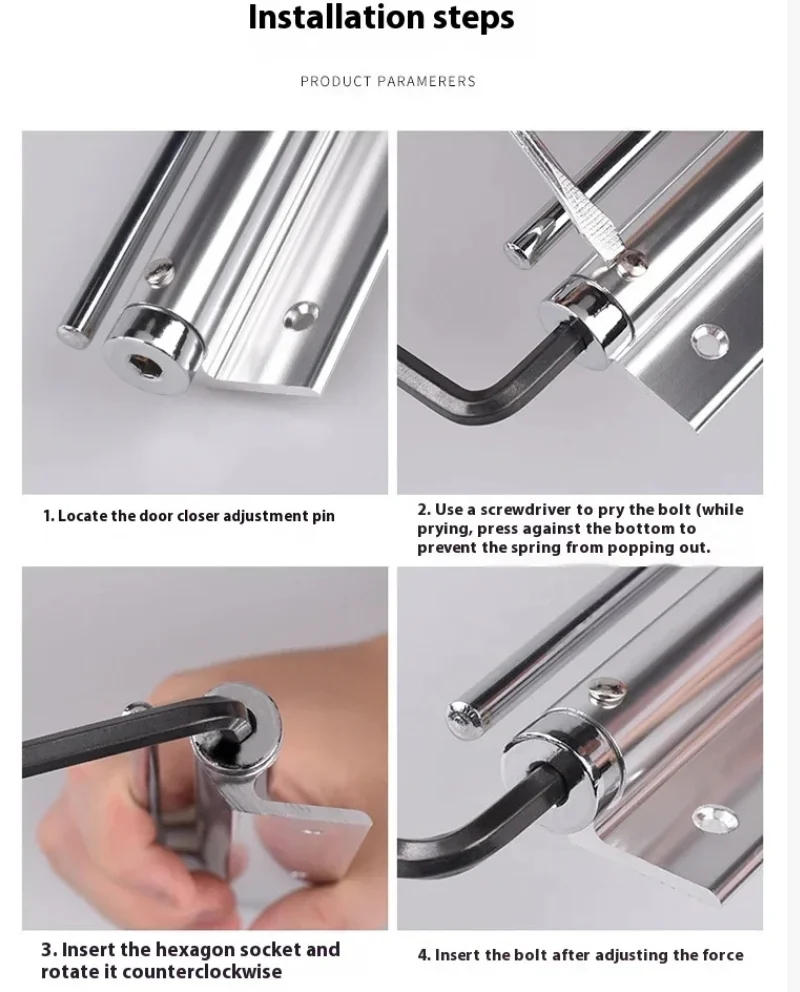 Installation steps

PRODUCT PARAMERERS

1. Locate the door closer adjustment pin

2. Use a screwdriver to pry the bolt (while prying, press against the bottom to prevent the spring from popping out.

3. Insert the hexagon socket and rotate it counterclockwise

4. Insert the bolt after adjusting the force