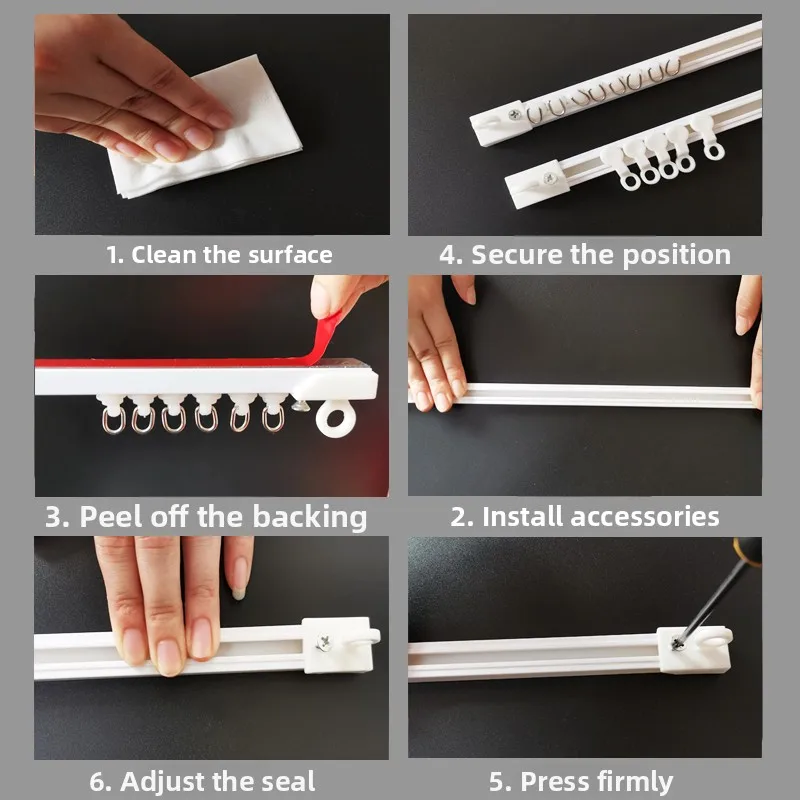 1. Clean the surface

4. Secure the position

3. Peel off the backing

2. Install accessories

6. Adjust the seal

5. Press firmly