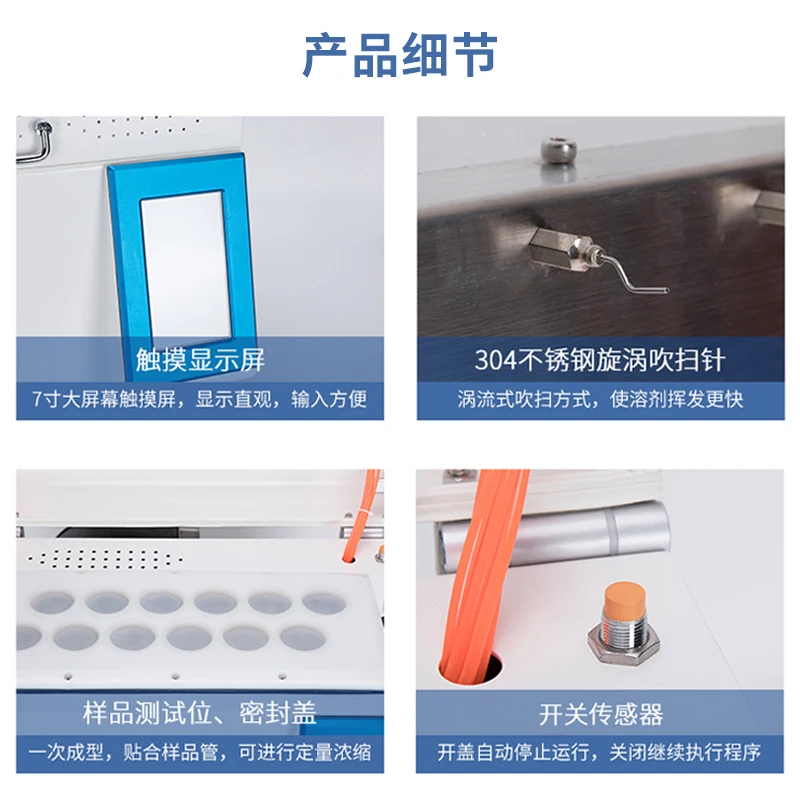 产品细节

触摸显示屏

7寸大屏幕触摸屏，显示直观，输入方便

304不锈钢旋涡吹扫针

涡流式吹扫方式，使溶剂挥发更快

样品测试位、密封盖

一次成型，贴合样品管，可进行定量浓缩

开关传感器

开盖自动停止运行，关闭继续执行程序