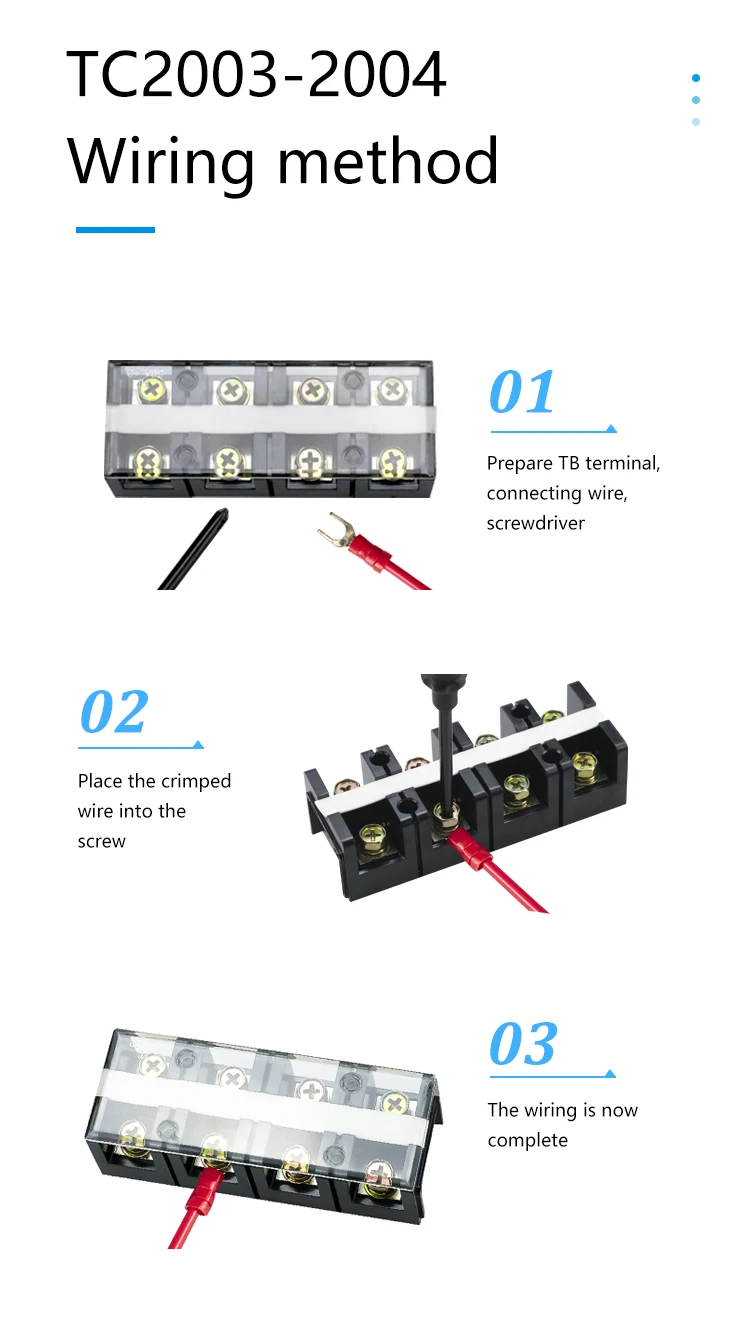 TC2003-2004
Wiring method

01

Prepare TB terminal, connecting wire, screwdriver

02

Place the crimped wire into the screw

03

The wiring is now complete