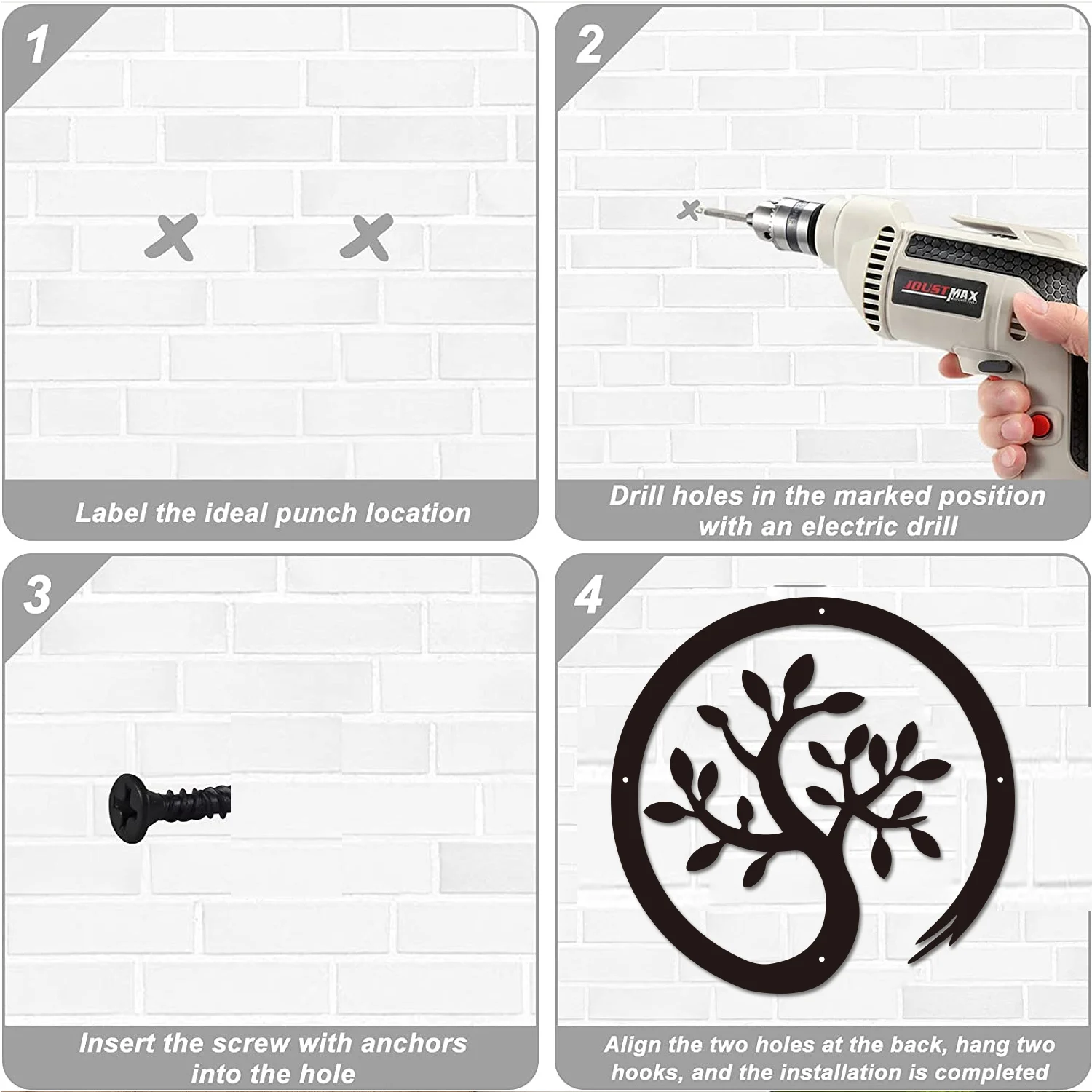 1

Label the ideal punch location

2

JOUSTMAX

Drill holes in the marked position with an electric drill

3

Insert the screw with anchors into the hole

4

Align the two holes at the back, hang two hooks, and the installation is completed