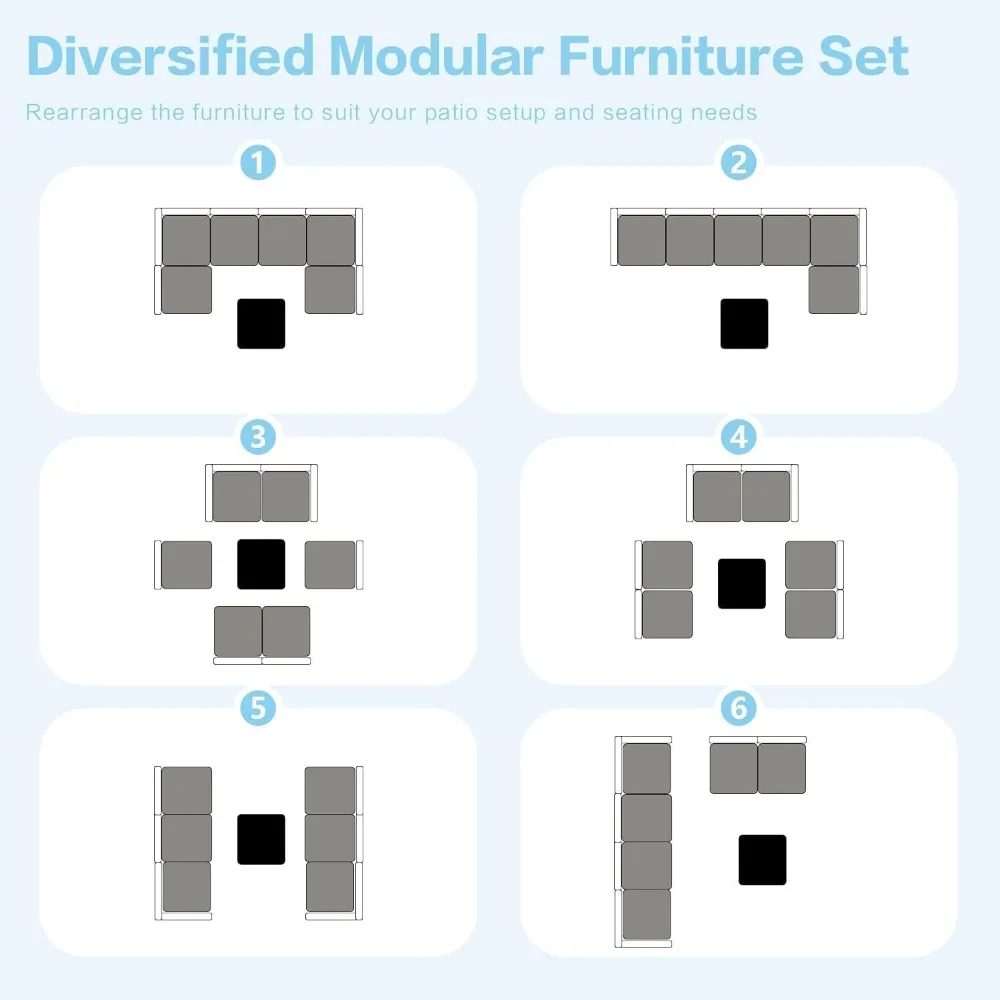 Diversified Modular Furniture Set

Rearrange the furniture to suit your patio setup and seating needs

1

2

3

4

5

6