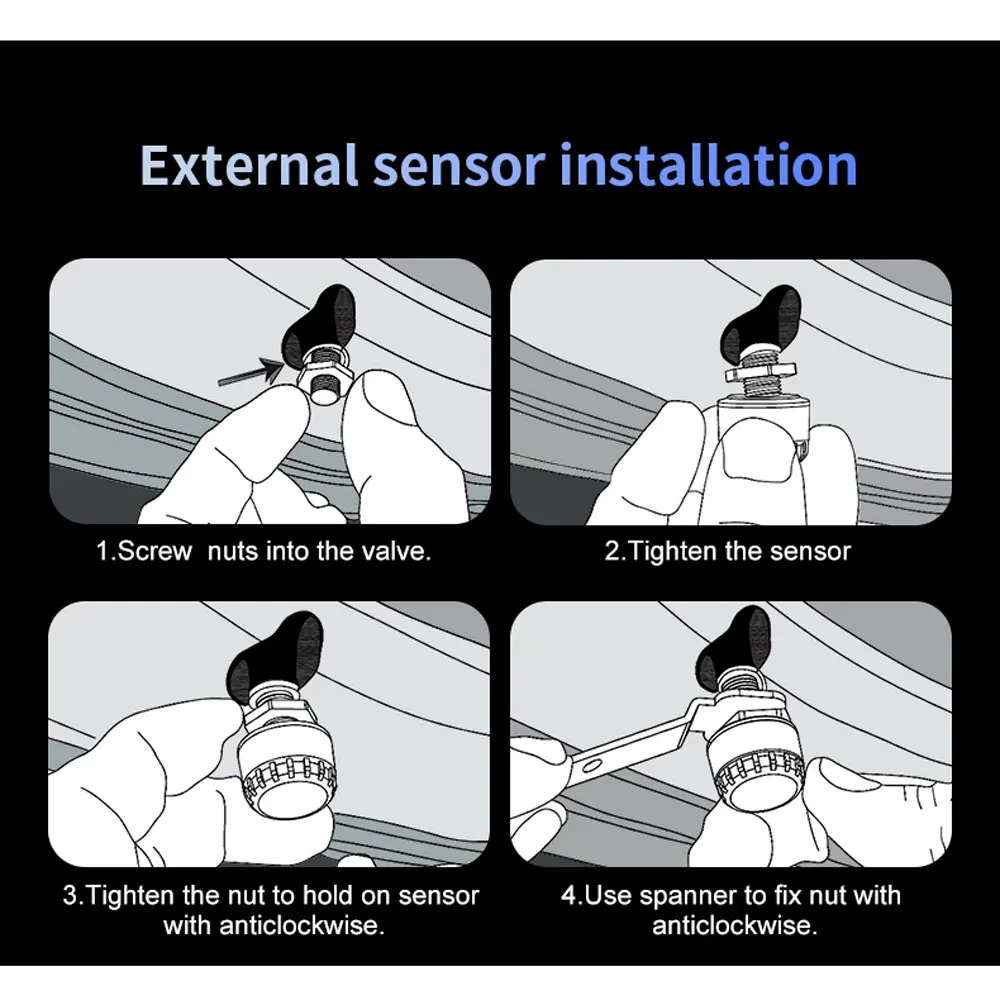 External sensor installation

1.Screw  nuts into the valve.

2.Tighten the sensor

3.Tighten the nut to hold on sensor with anticlockwise.

4.Use spanner to fix nut with anticlockwise.