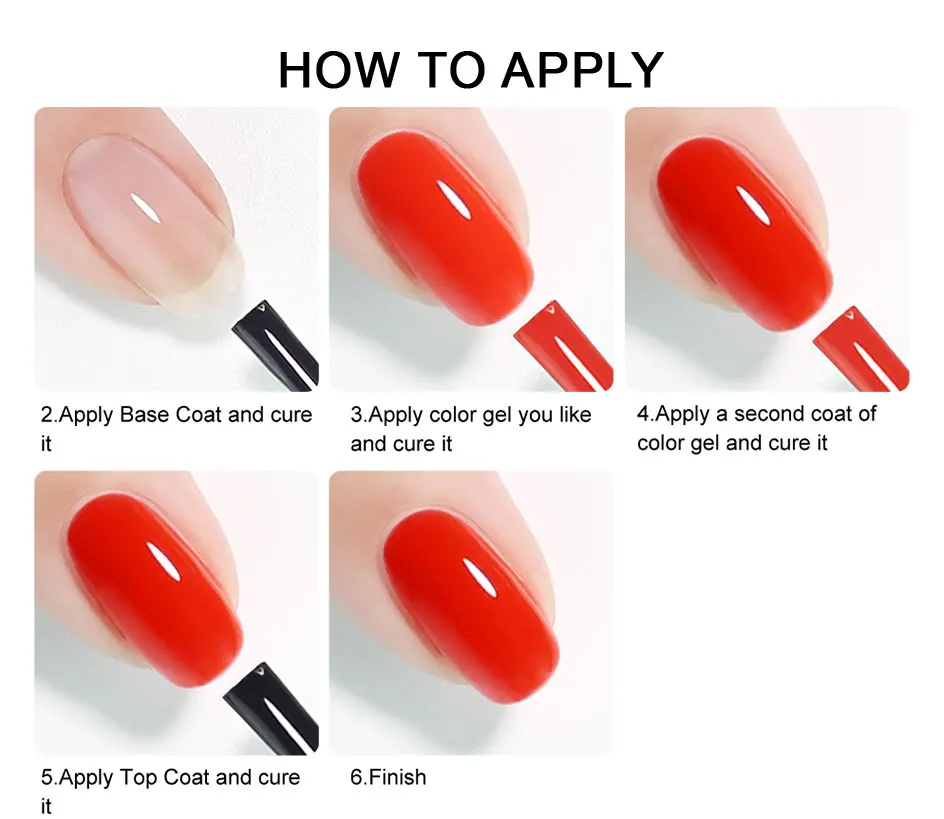 HOW TO APPLY

2.Apply Base Coat and cure it

3.Apply color gel you like and cure it

4.Apply a second coat of color gel and cure it

5.Apply Top Coat and cure it

6.Finish