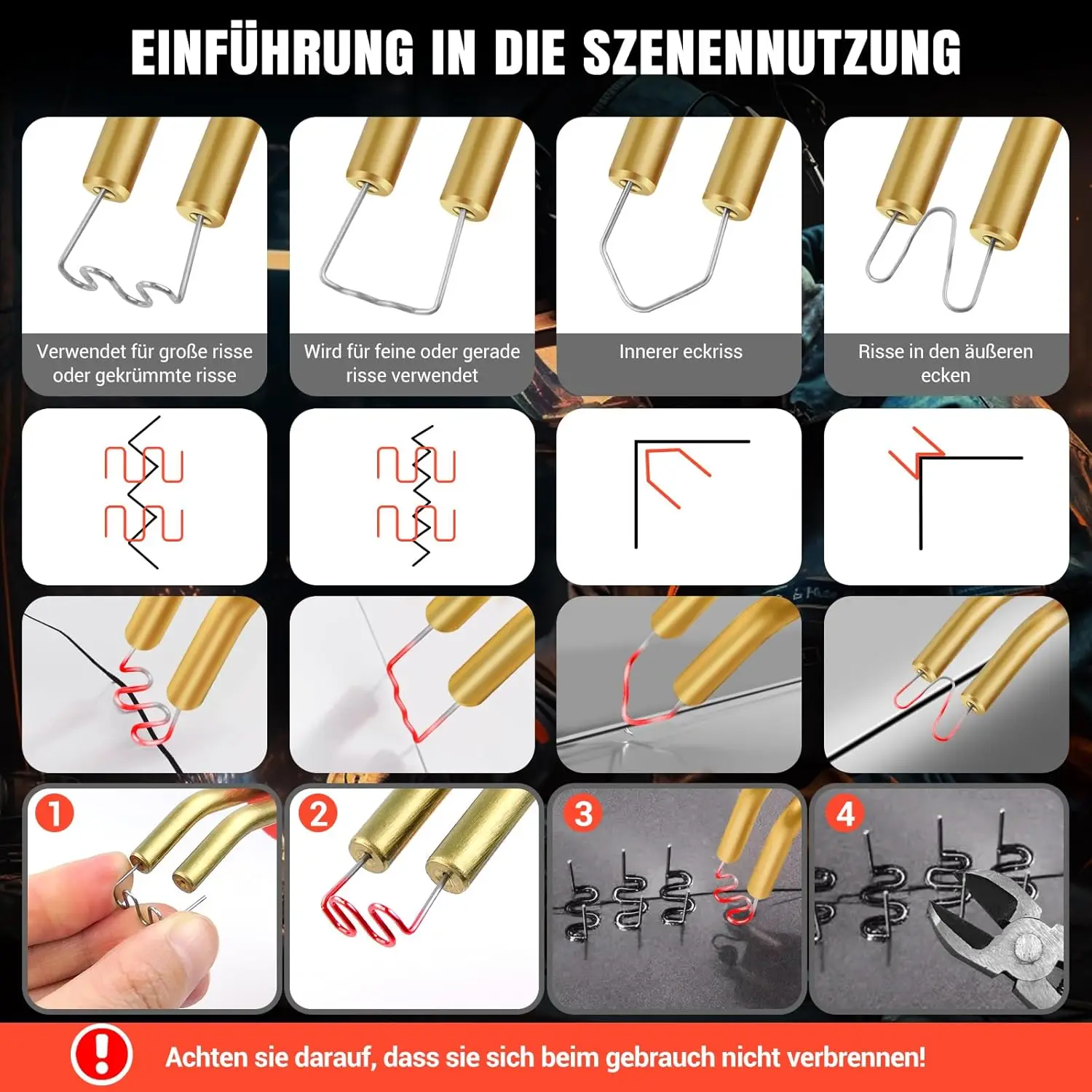 EINFÜHRUNG IN DIE SZENENNUTZUNG

Verwendet für große risse oder gekrümmte risse

Wird für feine oder gerade risse verwendet

Innerer eckriss

Risse in den äußeren ecken

1

2

3

4

Achten sie darauf, dass sie sich beim gebrauch nicht verbrennen!