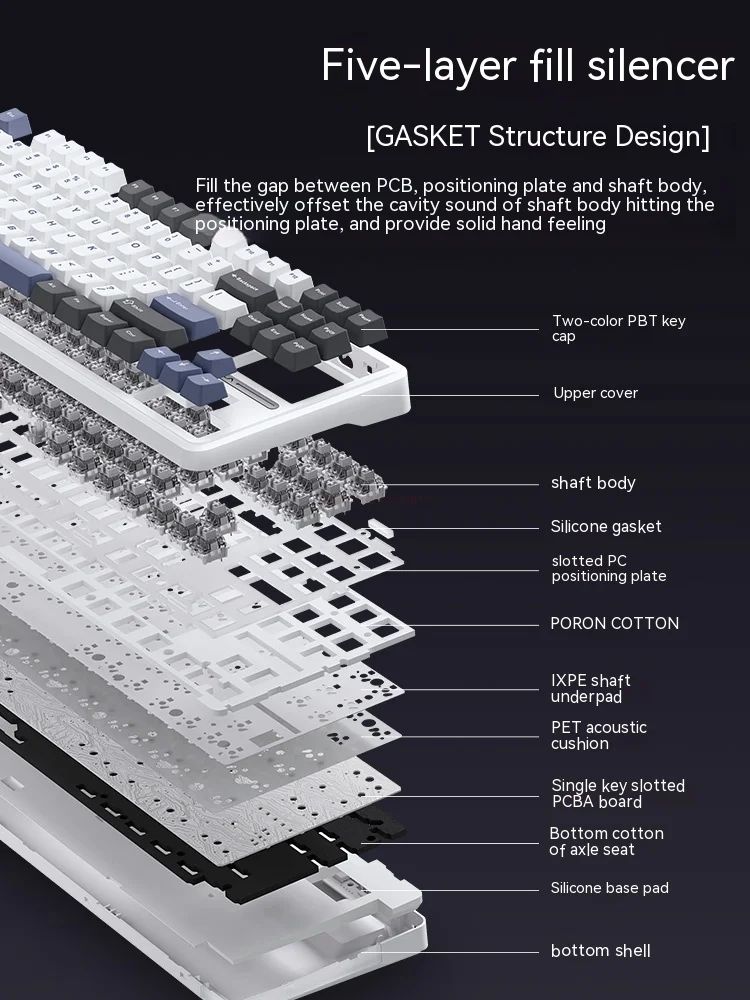 Five-layer fill silencer

[GASKET Structure Design]

Fill the gap between PCB, positioning plate and shaft body, effectively offset the cavity sound of shaft body hitting the positioning plate, and provide solid hand feeling

Two-color PBT key cap

Upper cover

shaft body

Silicone gasket

slotted PC positioning plate

PORON COTTON

IXPE shaft underpad

PET acoustic cushion

Single key slotted PCBA board

Bottom cotton of axle seat

Silicone base pad

bottom shell