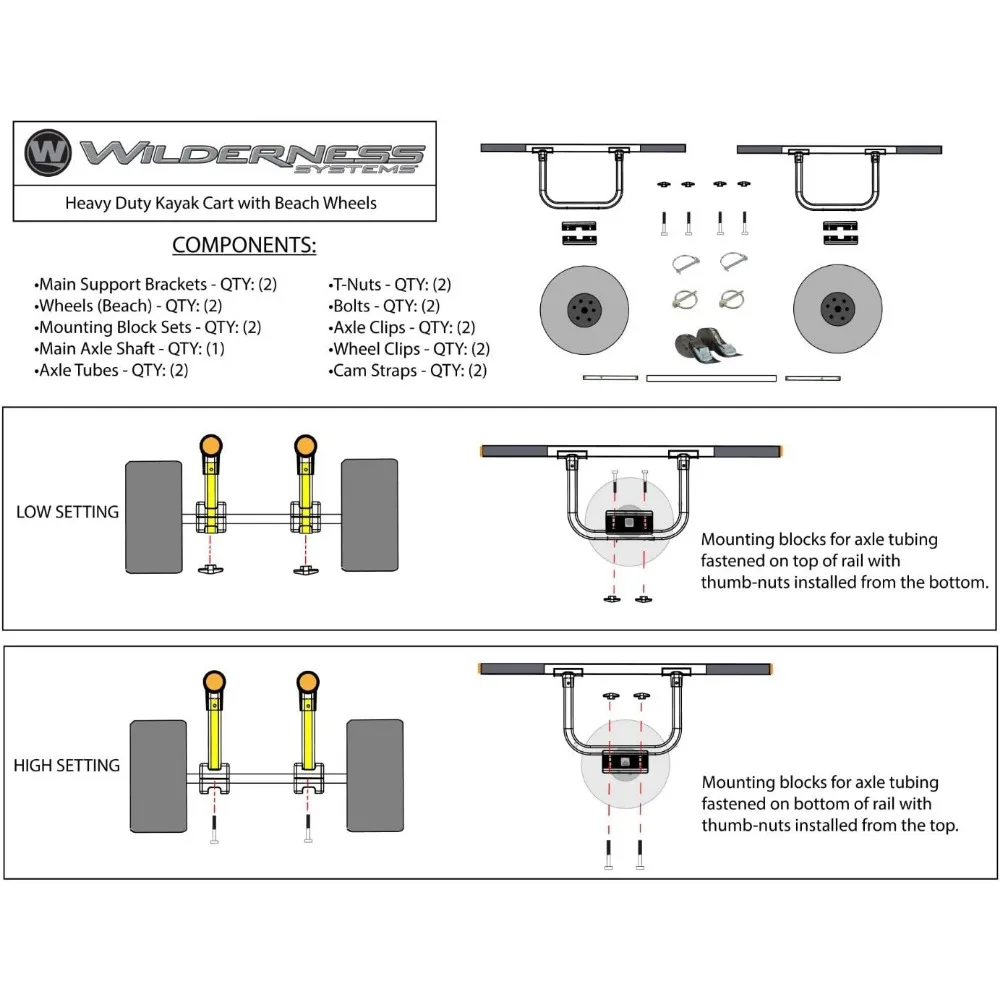 W WILDERNESS SYSTEMS

Heavy Duty Kayak Cart with Beach Wheels

COMPONENTS:

•Main Support Brackets - QTY: (2)
•Wheels (Beach) - QTY: (2)
•Mounting Block Sets - QTY: (2)
•Main Axle Shaft - QTY: (1)
•Axle Tubes - QTY: (2)

•T-Nuts - QTY: (2)
•Bolts - QTY: (2)
•Axle Clips - QTY: (2)
•Wheel Clips - QTY: (2)
•Cam Straps - QTY: (2)

LOW SETTING

Mounting blocks for axle tubing fastened on top of rail with thumb-nuts installed from the bottom.

HIGH SETTING

Mounting blocks for axle tubing fastened on bottom of rail with thumb-nuts installed from the top.