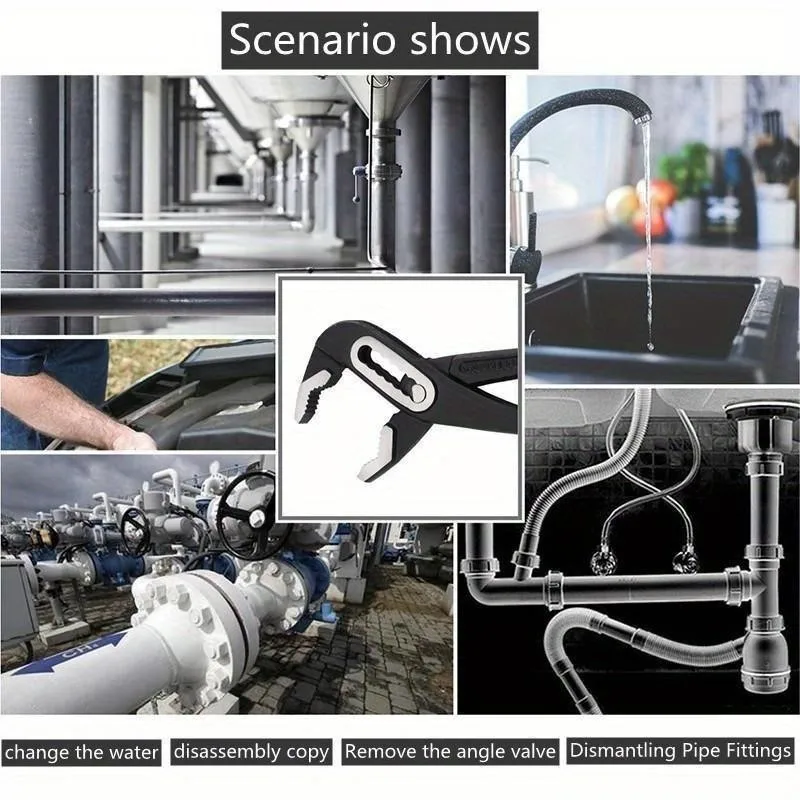 Scenario shows

CH₄

change the water

disassembly copy

Remove the angle valve

Dismantling Pipe Fittings