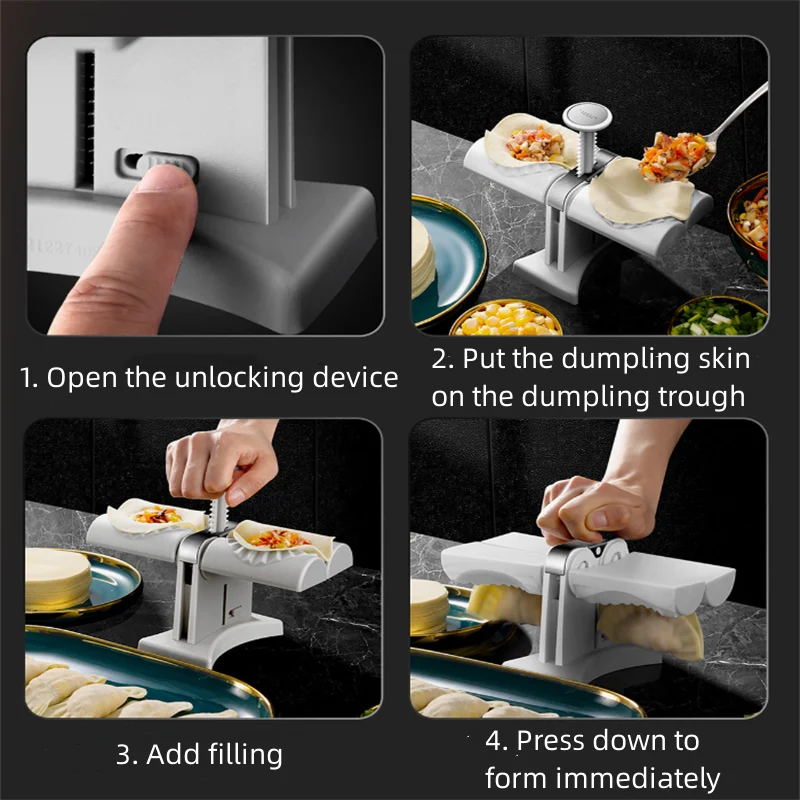 1. Open the unlocking device

2. Put the dumpling skin on the dumpling trough

3. Add filling

4. Press down to form immediately