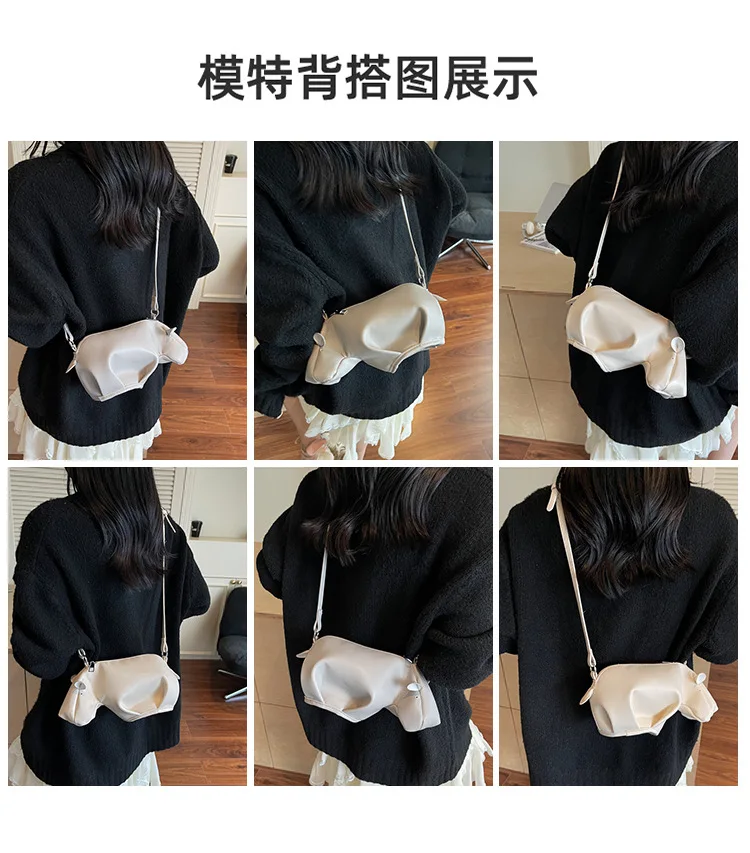 模特背搭图展示