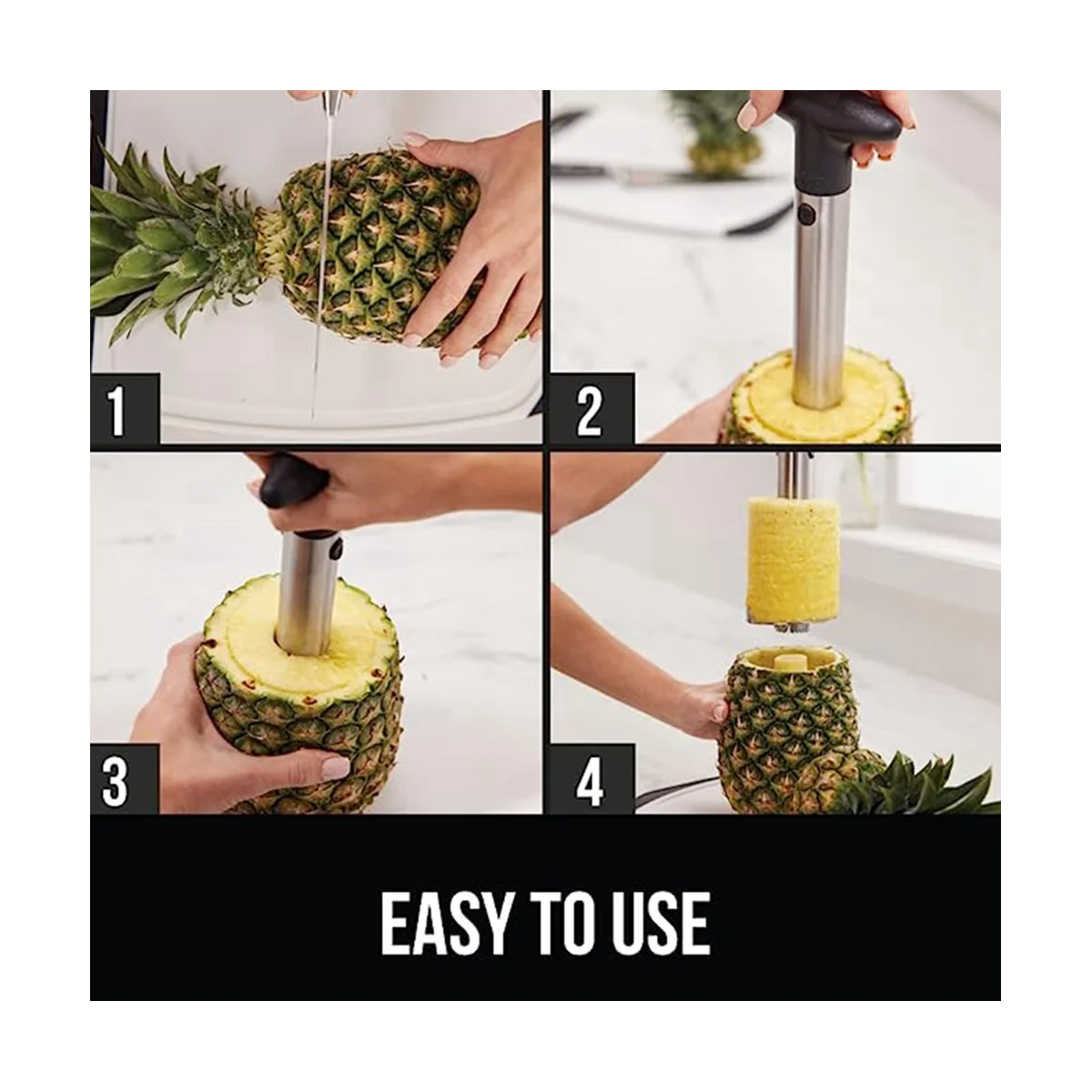 1

2

3

4

EASY TO USE