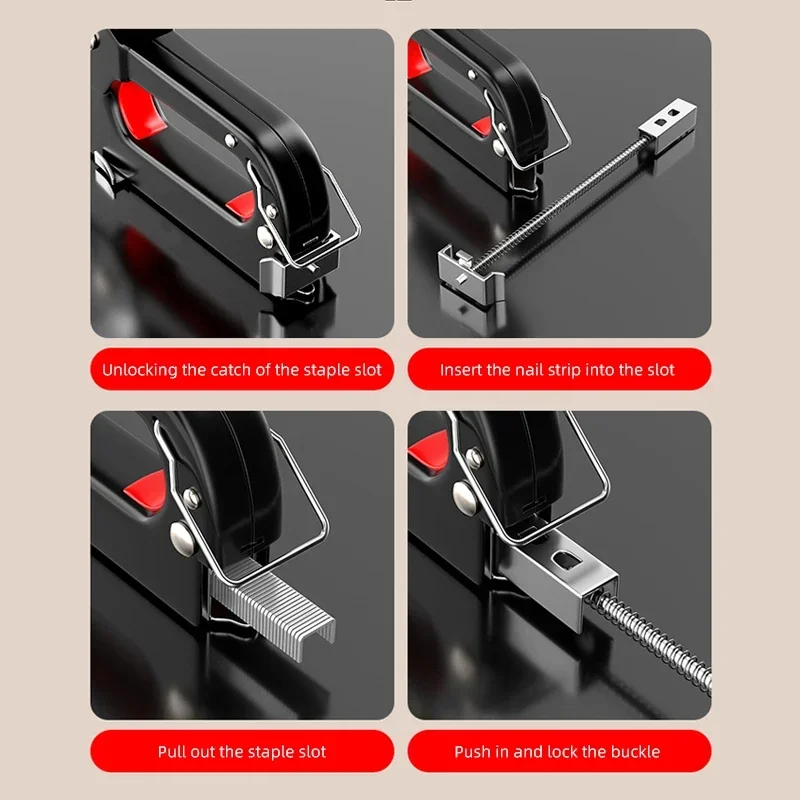 Unlocking the catch of the staple slot

Insert the nail strip into the slot

Pull out the staple slot

Push in and lock the buckle