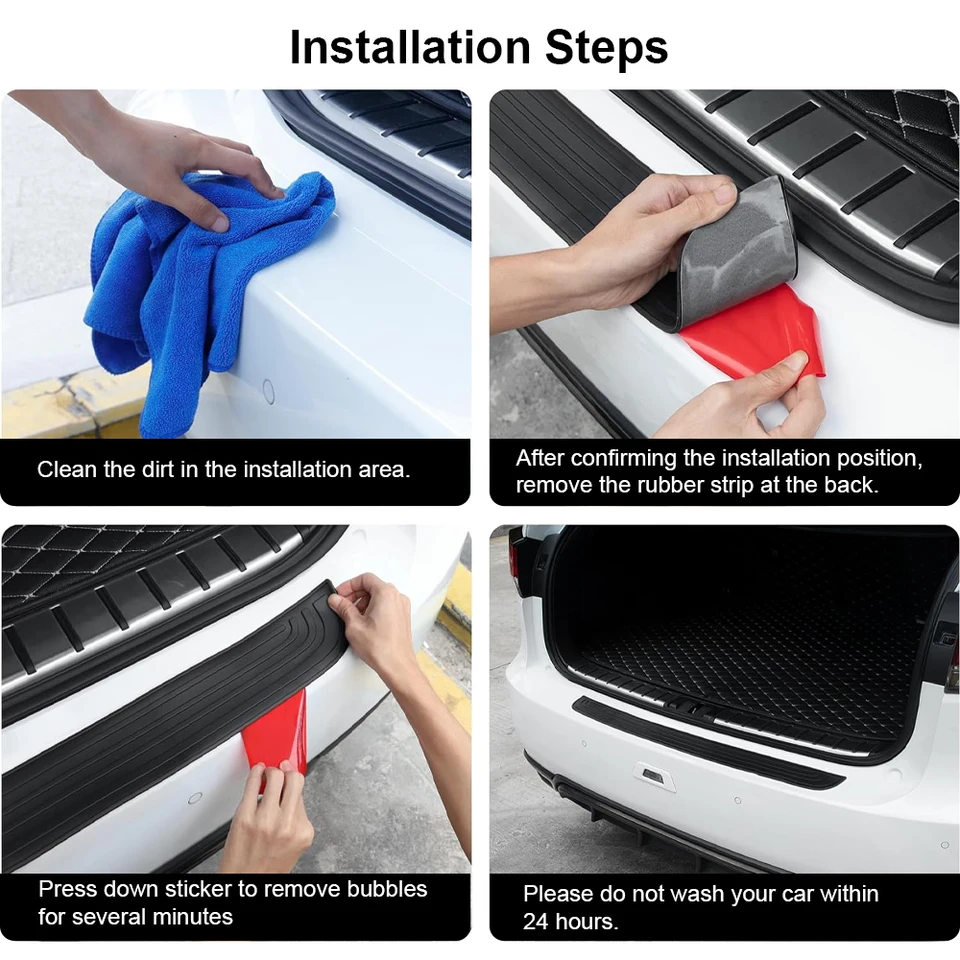 Installation Steps

Clean the dirt in the installation area.

After confirming the installation position, remove the rubber strip at the back.

Press down sticker to remove bubbles for several minutes

Please do not wash your car within 24 hours.