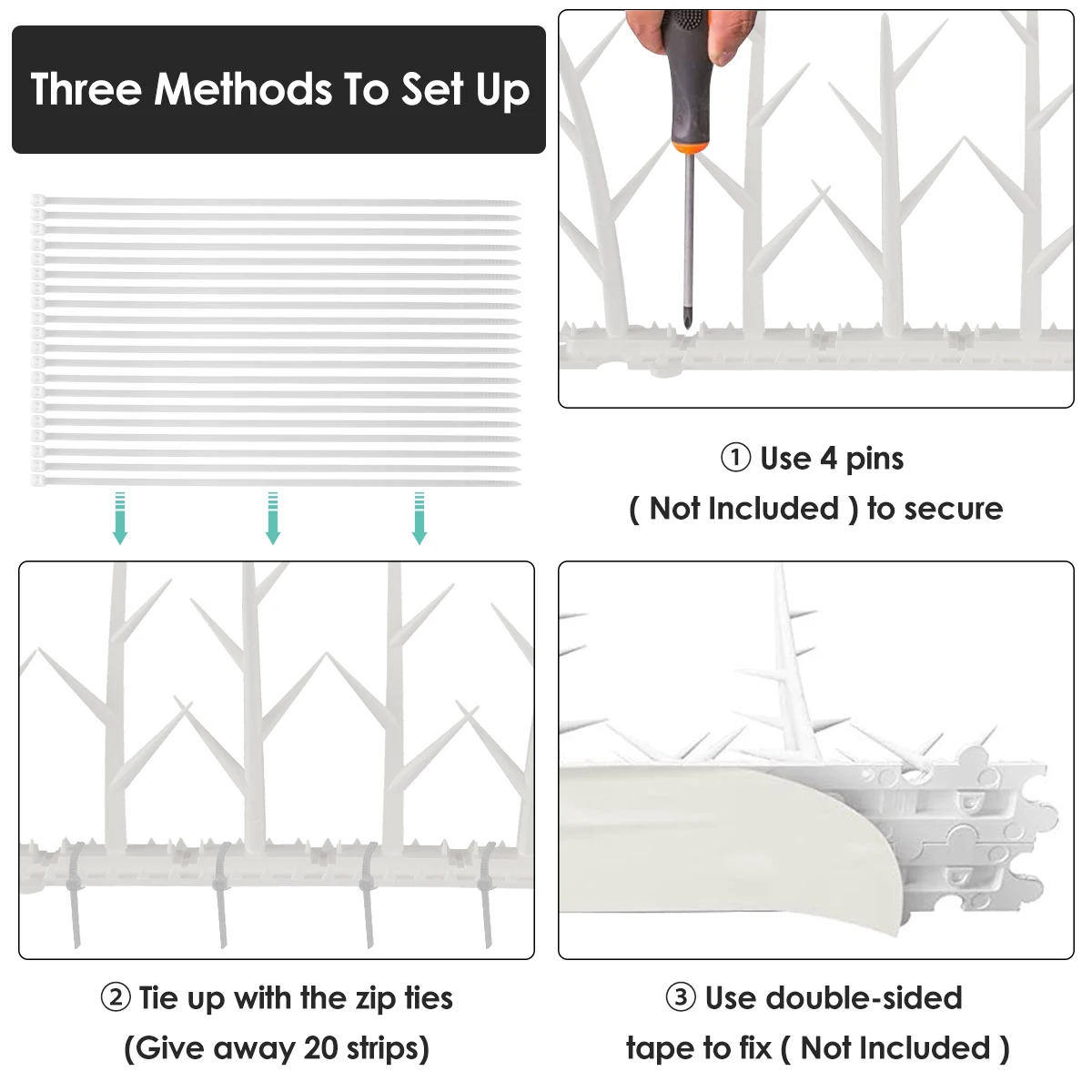 Three Methods To Set Up

① Use 4 pins
( Not Included ) to secure

② Tie up with the zip ties
(Give away 20 strips)

③ Use double-sided
tape to fix ( Not Included )