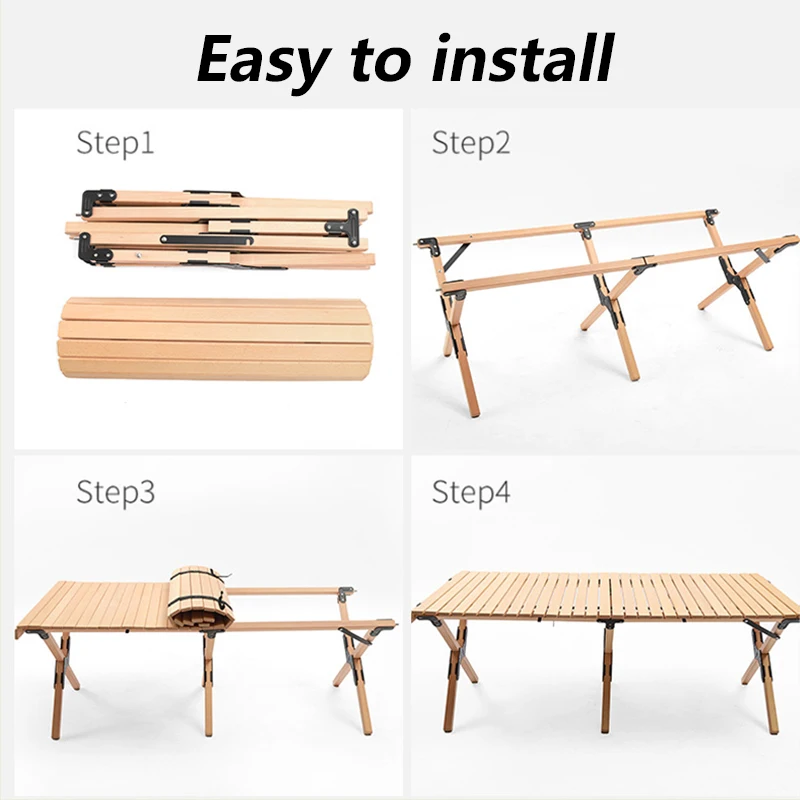 Easy to install

Step1

Step2

Step3

Step4