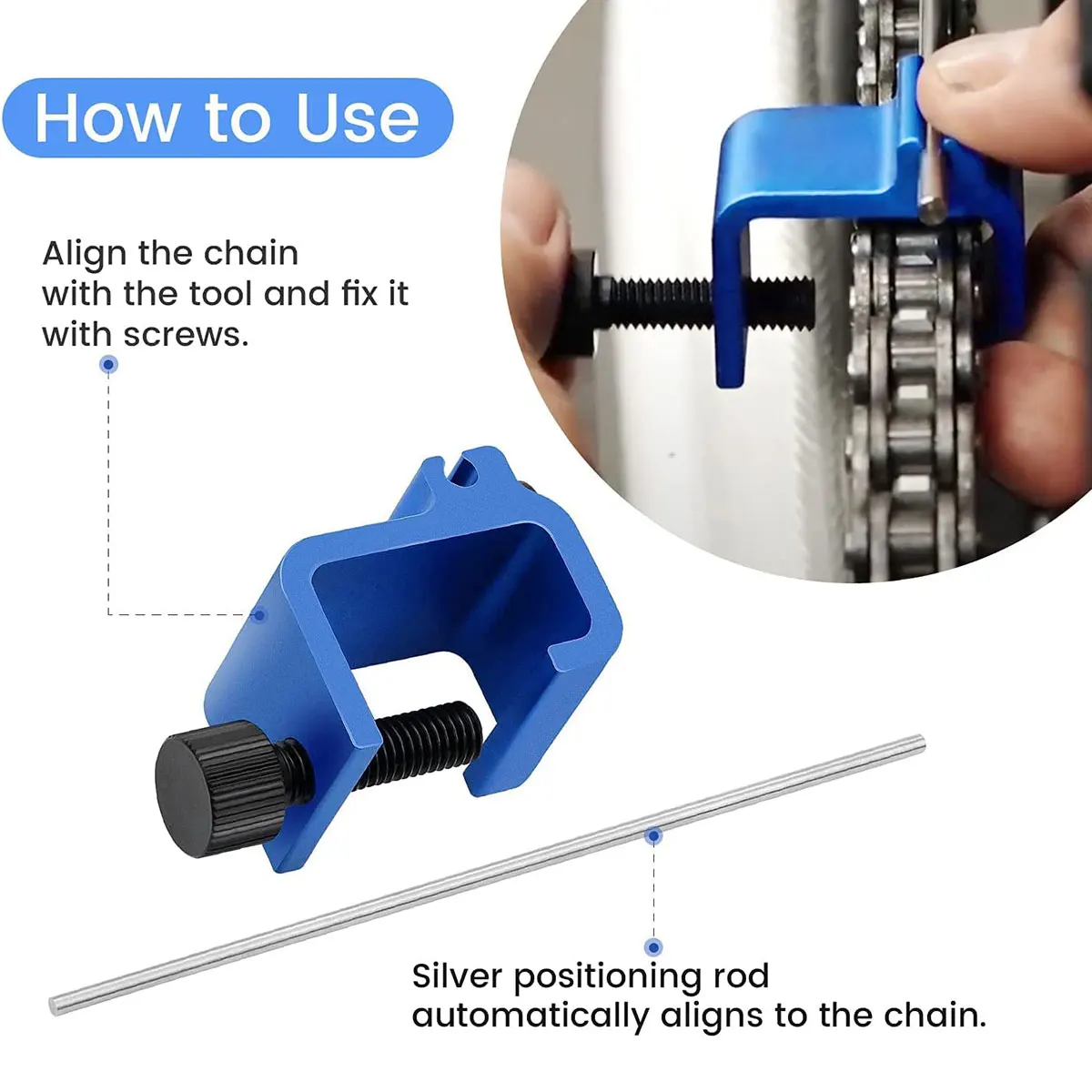 How to Use

Align the chain with the tool and fix it with screws.

Silver positioning rod automatically aligns to the chain.