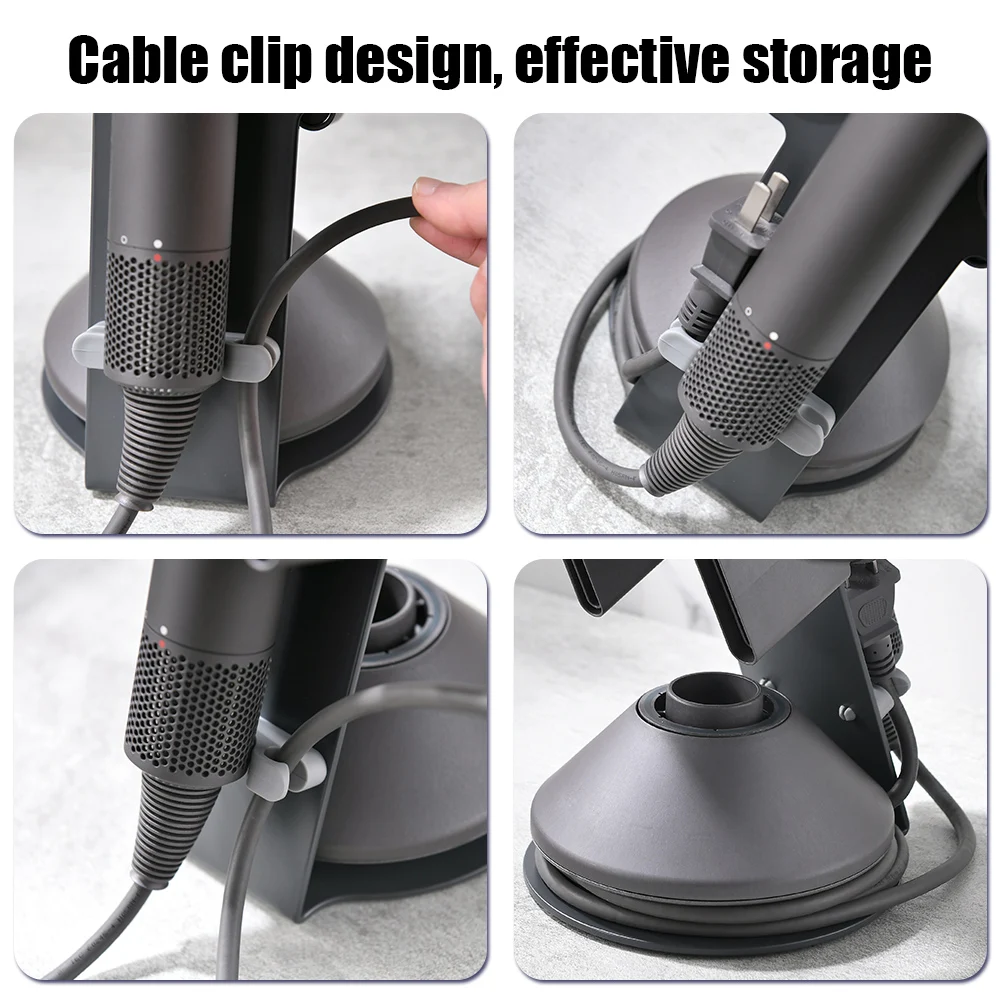 Cable clip design, effective storage