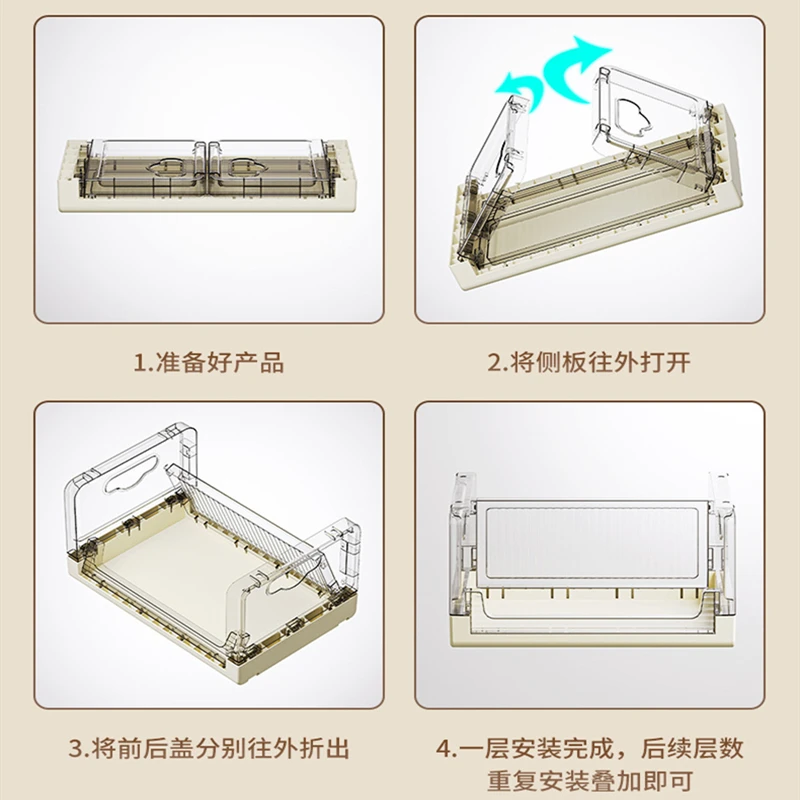 1.准备好产品

2.将侧板往外打开

3.将前后盖分别往外折出

4.一层安装完成，后续层数重复安装叠加即可