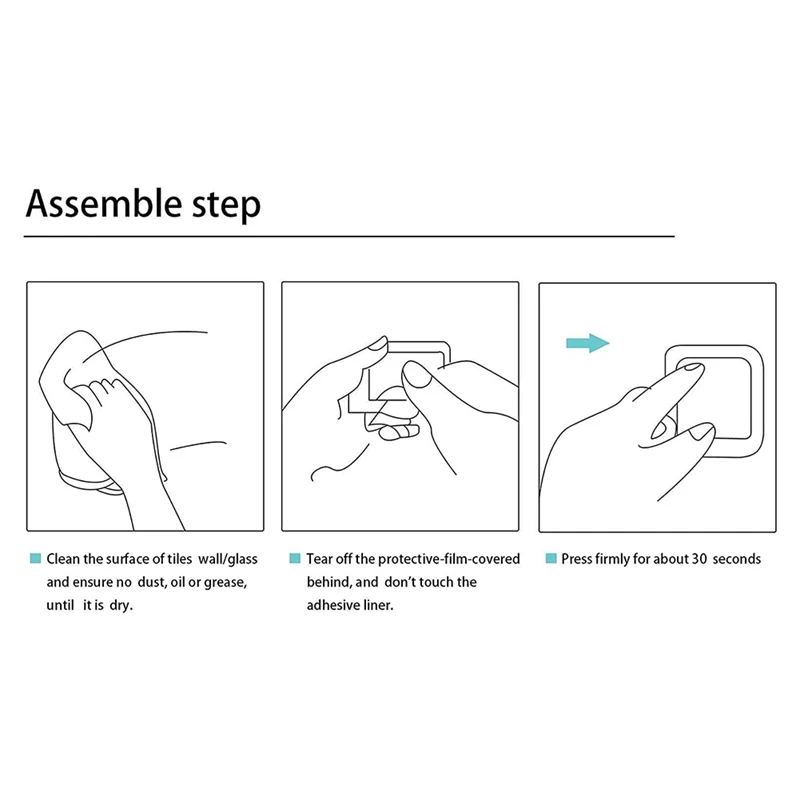 Assemble step

Clean the surface of tiles wall/glass and ensure no dust, oil or grease, until it is dry.

Tear off the protective-film-covered behind, and don't touch the adhesive liner.

Press firmly for about 30 seconds