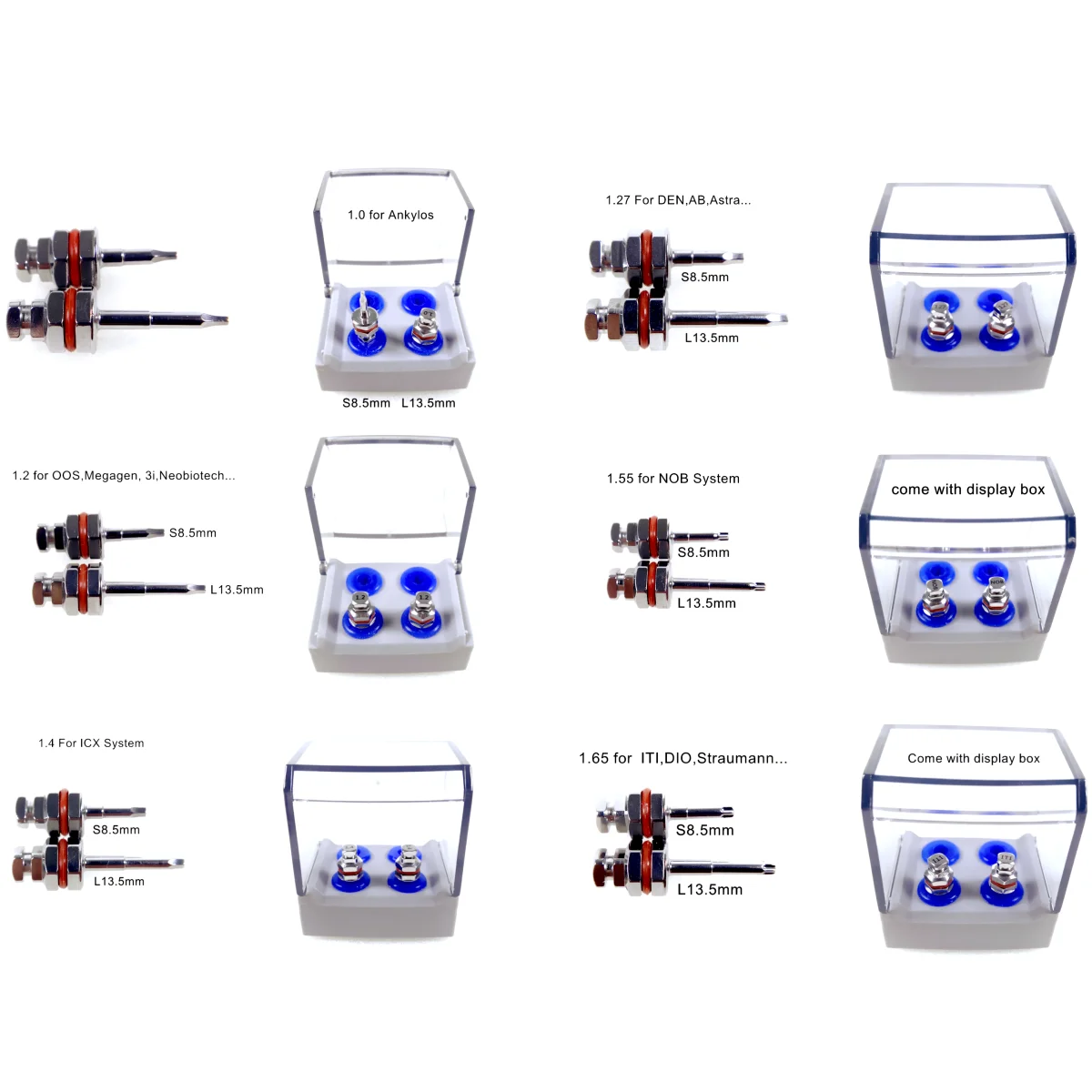 1.0 for Ankylos

S8.5mm L13.5mm

1.27 For DEN,AB,Astra...

S8.5mm

L13.5mm

1.2 for OOS,Megagen, 3i,Neobiotech...

S8.5mm

L13.5mm

1.55 for NOB System

S8.5mm

L13.5mm

come with display box

1.4 For ICX System

S8.5mm

L13.5mm

1.65 for ITI,DIO,Straumann...

S8.5mm

L13.5mm

Come with display box