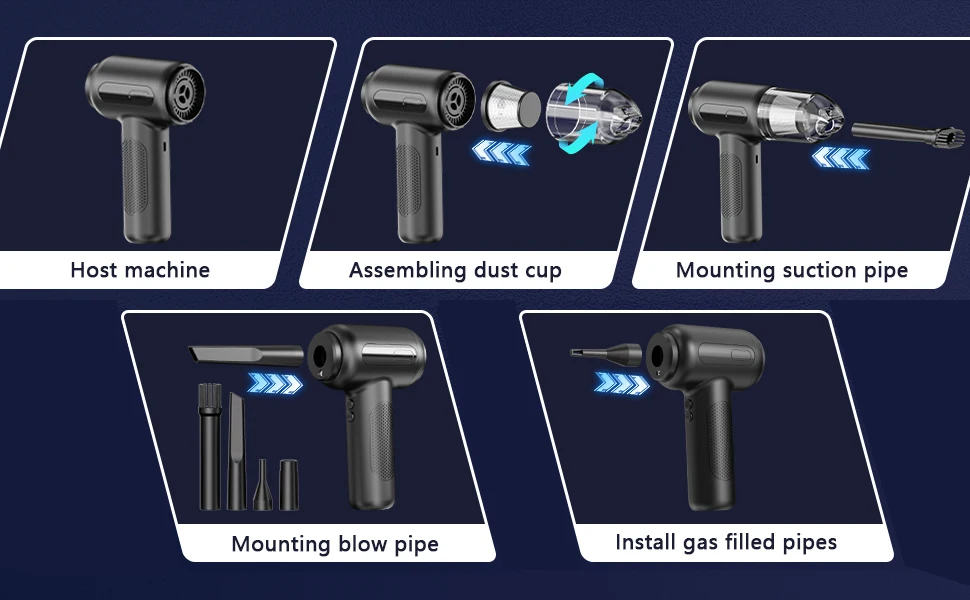 Host machine

Assembling dust cup

Mounting suction pipe

Mounting blow pipe

Install gas filled pipes