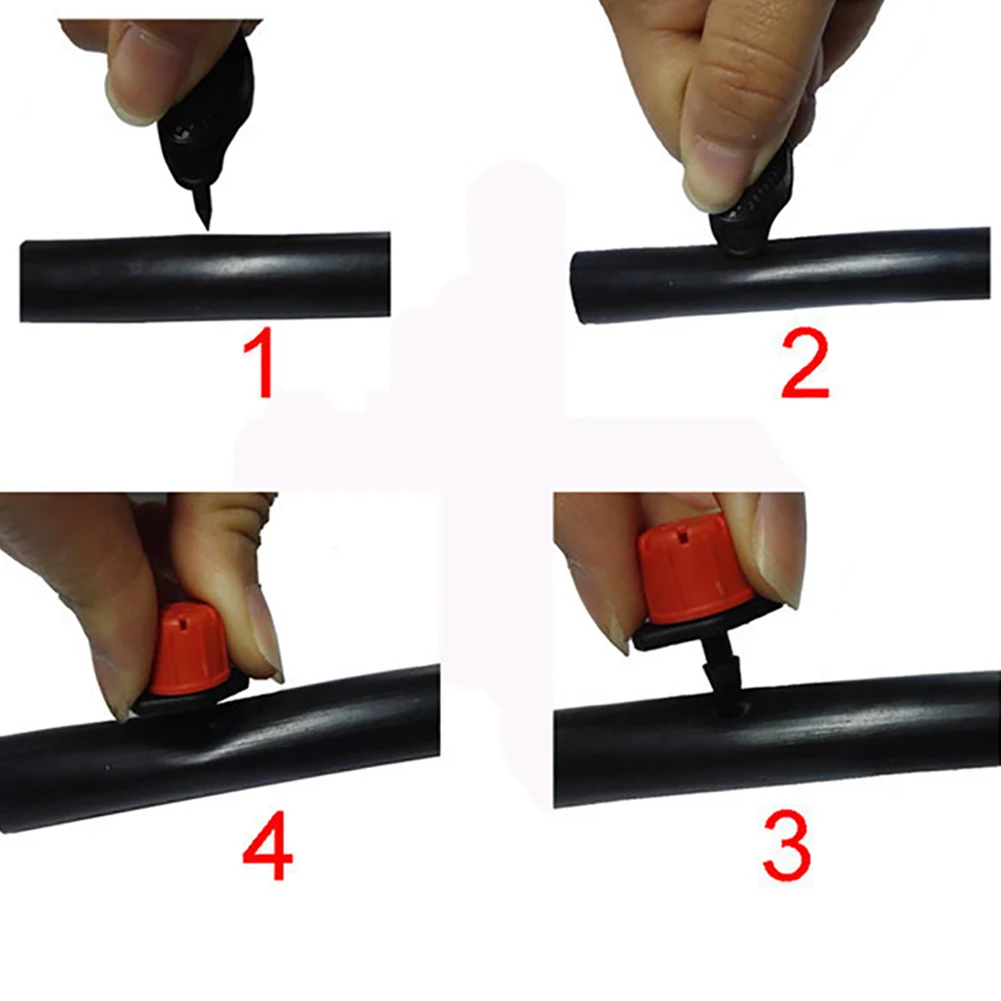 1

2

4

3