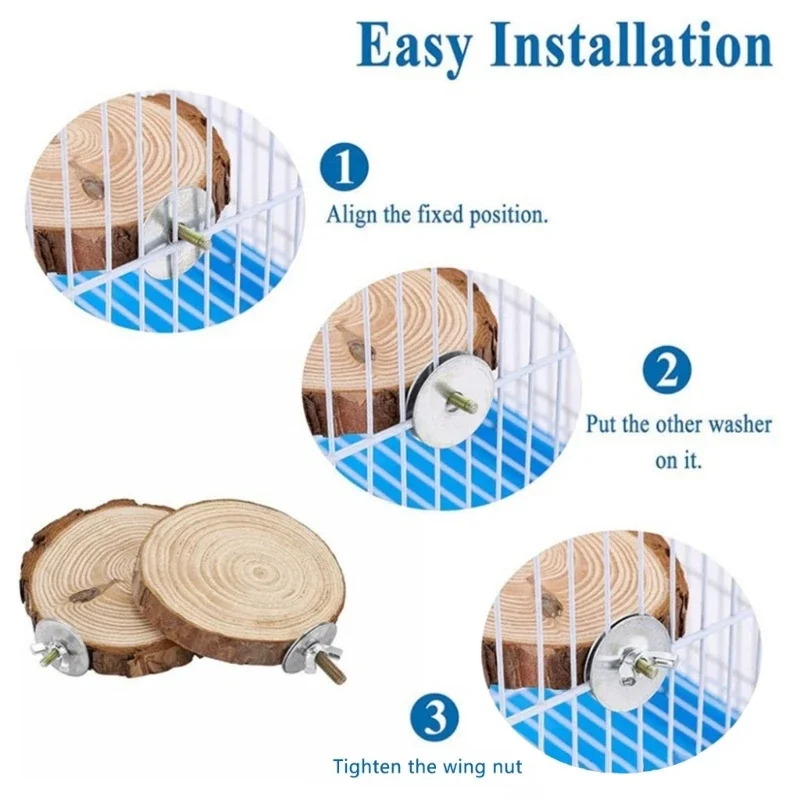 Easy Installation

1

Align the fixed position.

2

Put the other washer on it.

3

Tighten the wing nut