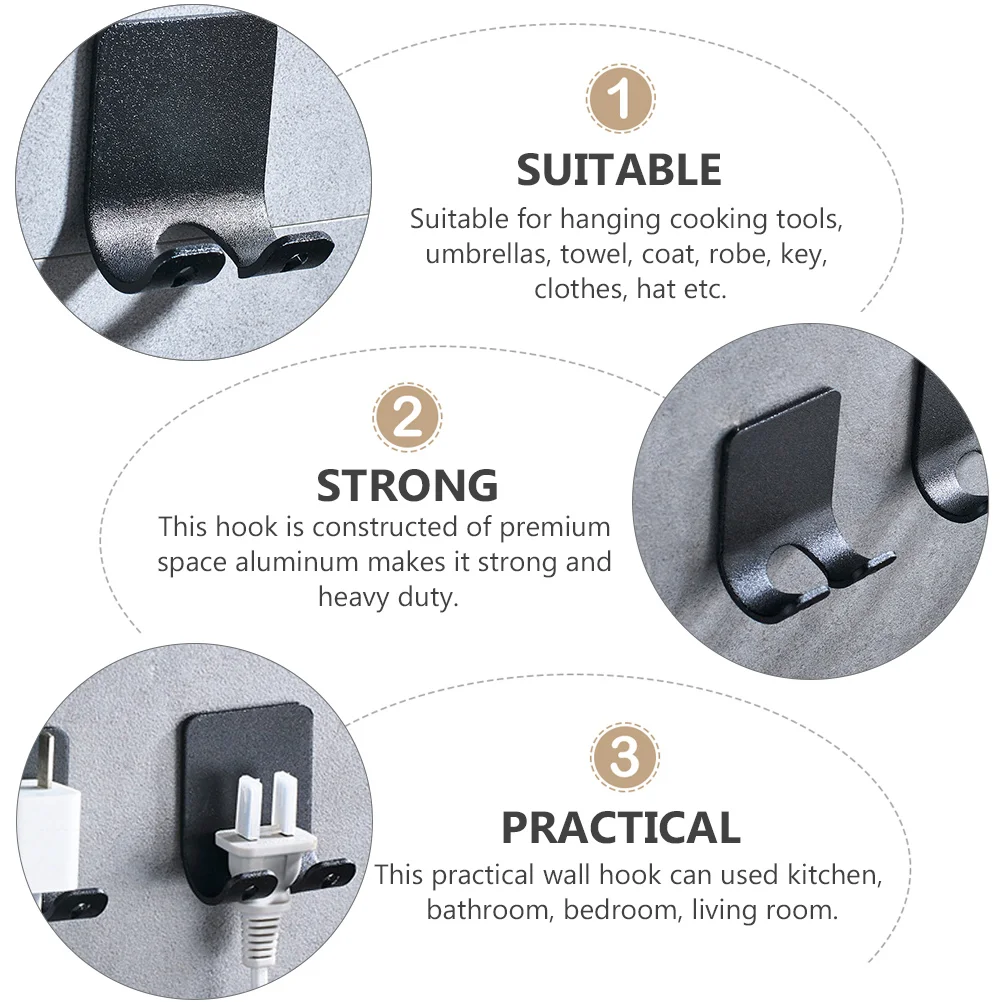 1

SUITABLE

Suitable for hanging cooking tools, umbrellas, towel, coat, robe, key, clothes, hat etc.

2

STRONG

This hook is constructed of premium space aluminum makes it strong and heavy duty.

3

PRACTICAL

This practical wall hook can used kitchen, bathroom, bedroom, living room.