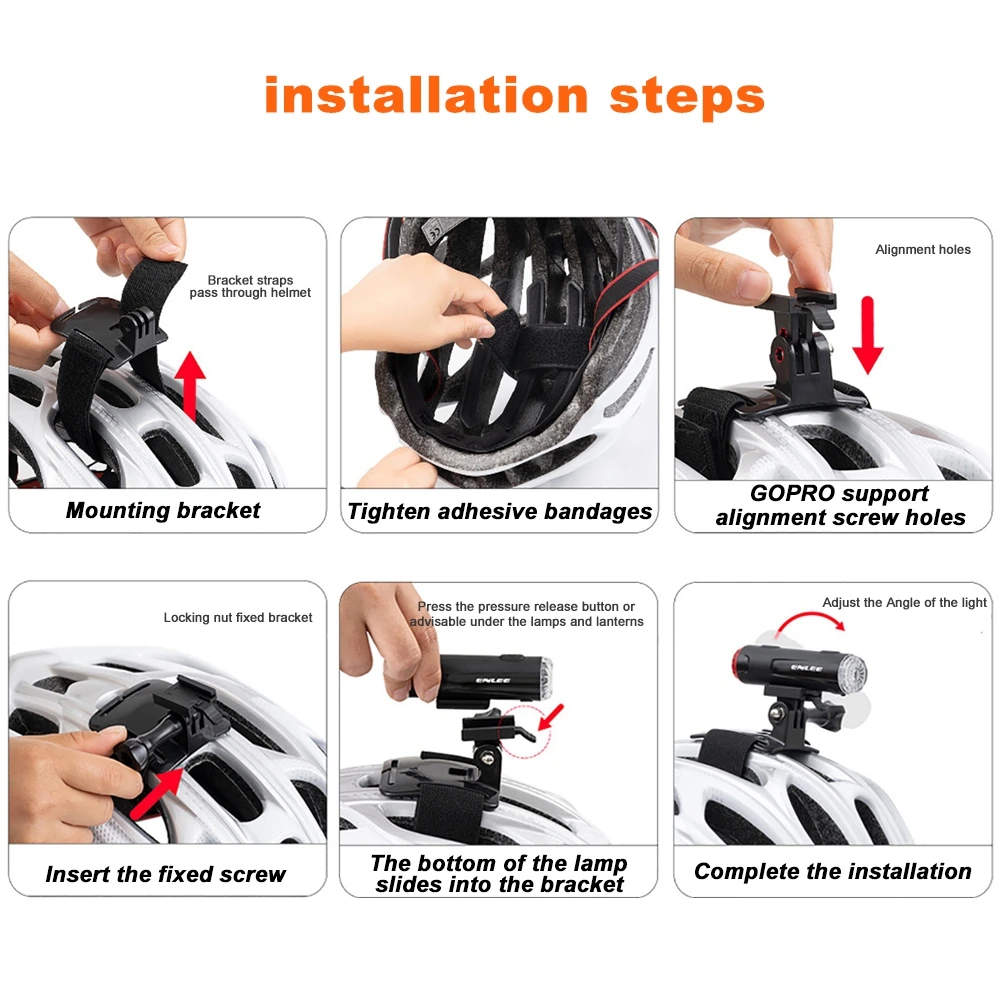 installation steps

Bracket straps pass through helmet

Mounting bracket

Tighten adhesive bandages

Alignment holes

GOPRO support alignment screw holes

Locking nut fixed bracket

Insert the fixed screw

Press the pressure release button or advisable under the lamps and lanterns

ENLEE

The bottom of the lamp slides into the bracket

Adjust the Angle of the light

ENLEE

Complete the installation