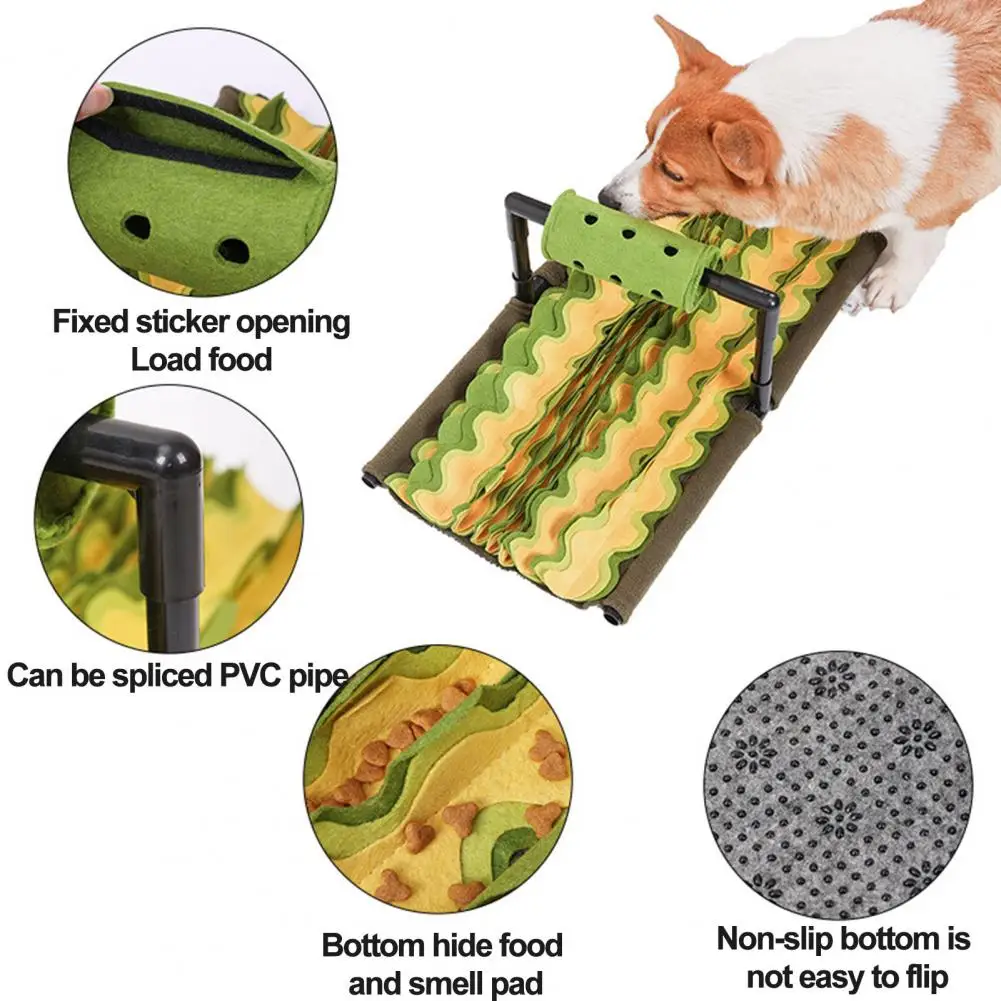 Fixed sticker opening
Load food

Can be spliced PVC pipe

Bottom hide food and smell pad

Non-slip bottom is not easy to flip