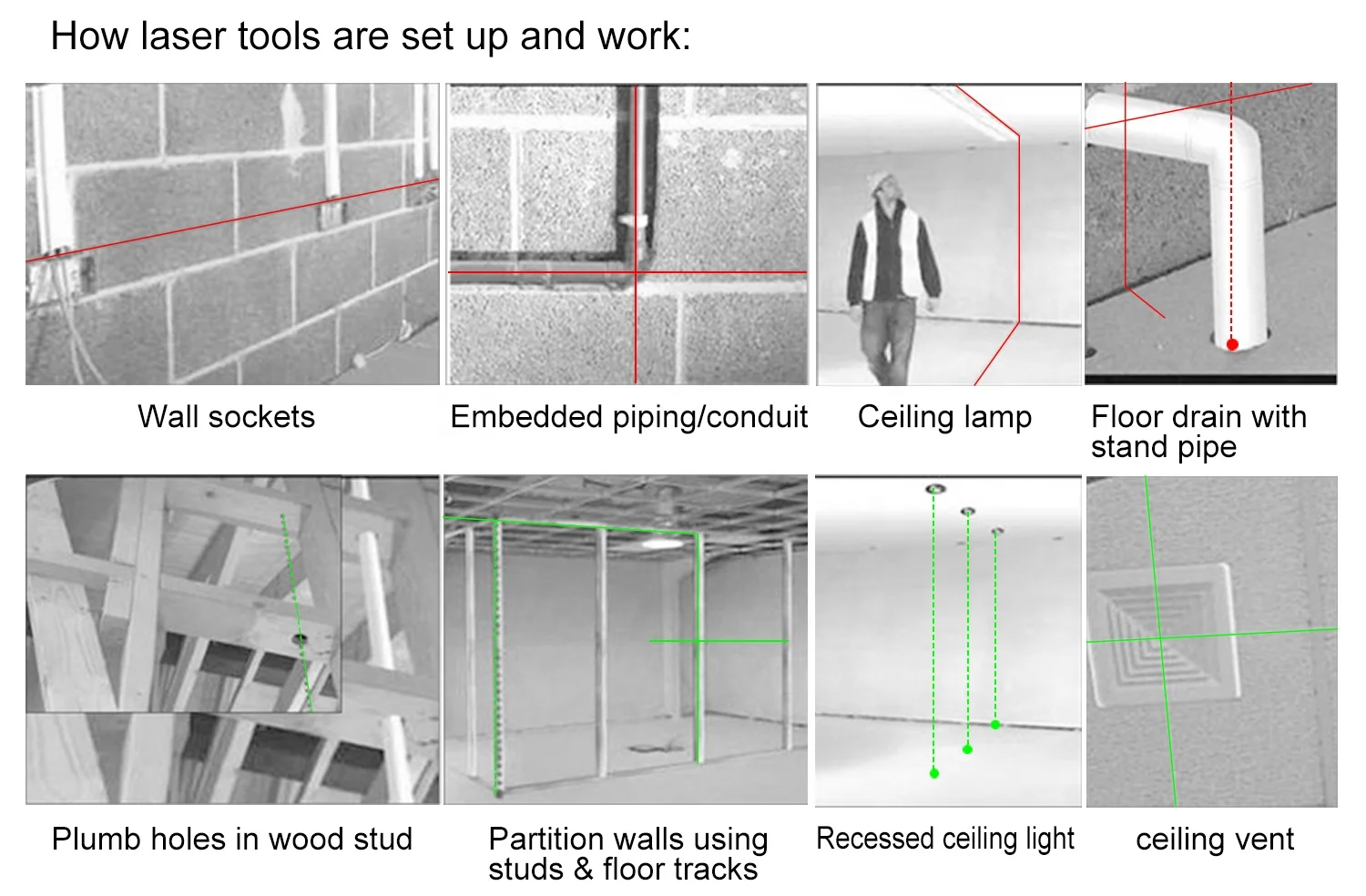 How laser tools are set up and work:

Wall sockets

Embedded piping/conduit

Ceiling lamp

Floor drain with stand pipe

Plumb holes in wood stud

Partition walls using studs & floor tracks

Recessed ceiling light

ceiling vent