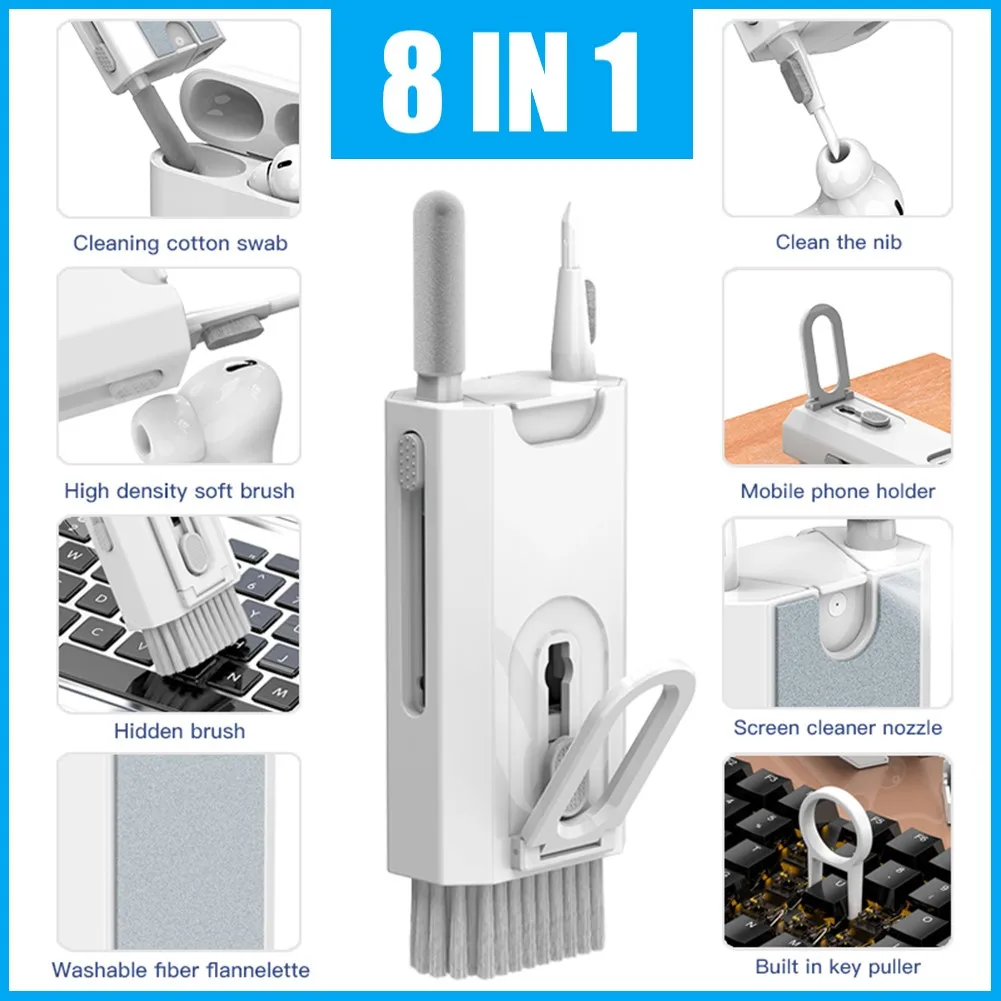 8 IN 1

Cleaning cotton swab

High density soft brush

Hidden brush

Washable fiber flannelette

Clean the nib

Mobile phone holder

Screen cleaner nozzle

Built in key puller