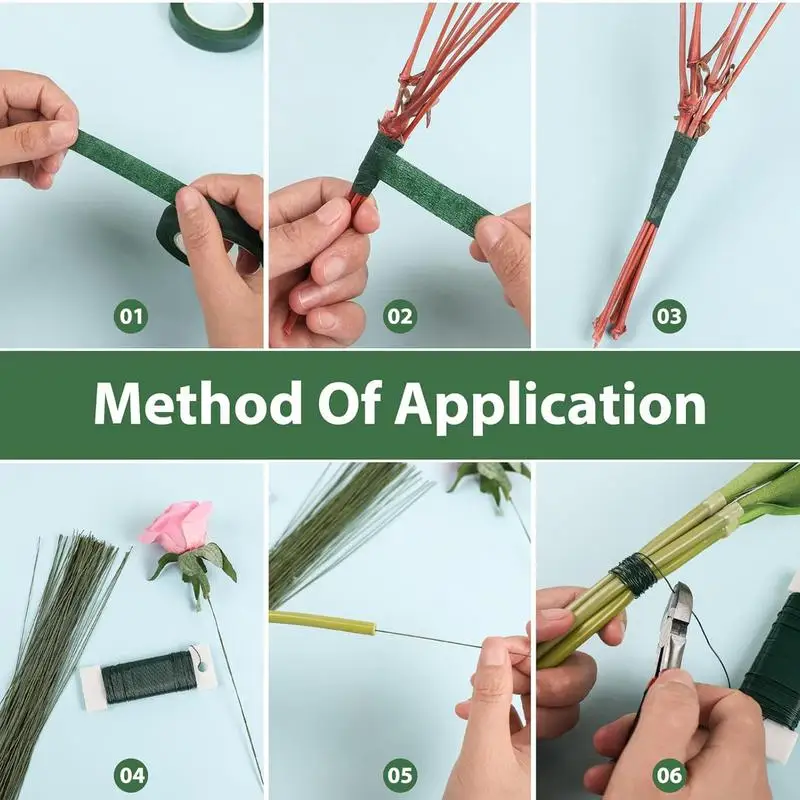 01

02

03

Method Of Application

04

05

06