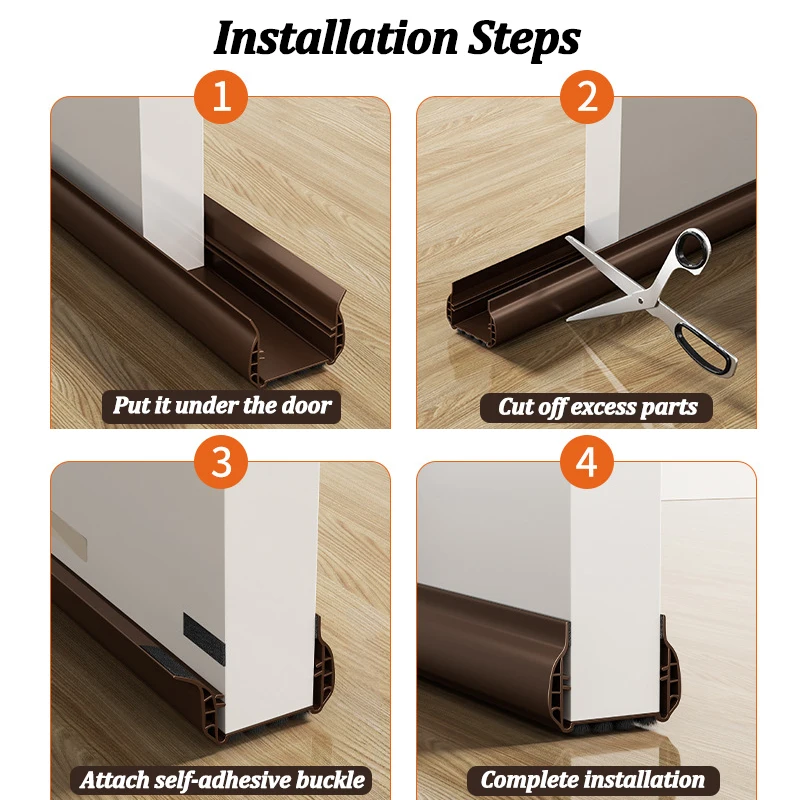 Installation Steps

1

Put it under the door

2

Cut off excess parts

3

Attach self-adhesive buckle

4

Complete installation