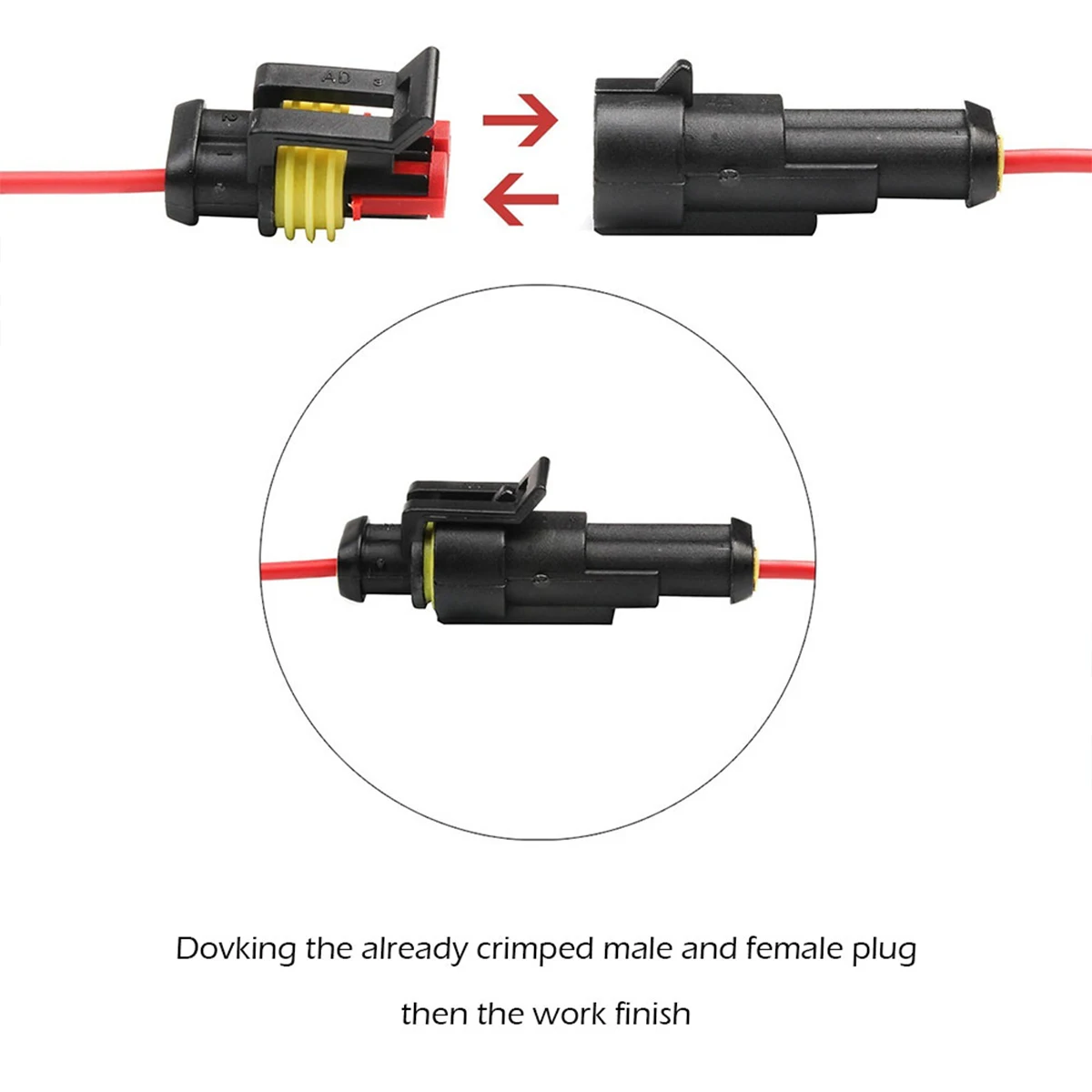 AD

Dovking the already crimped male and female plug

then the work finish