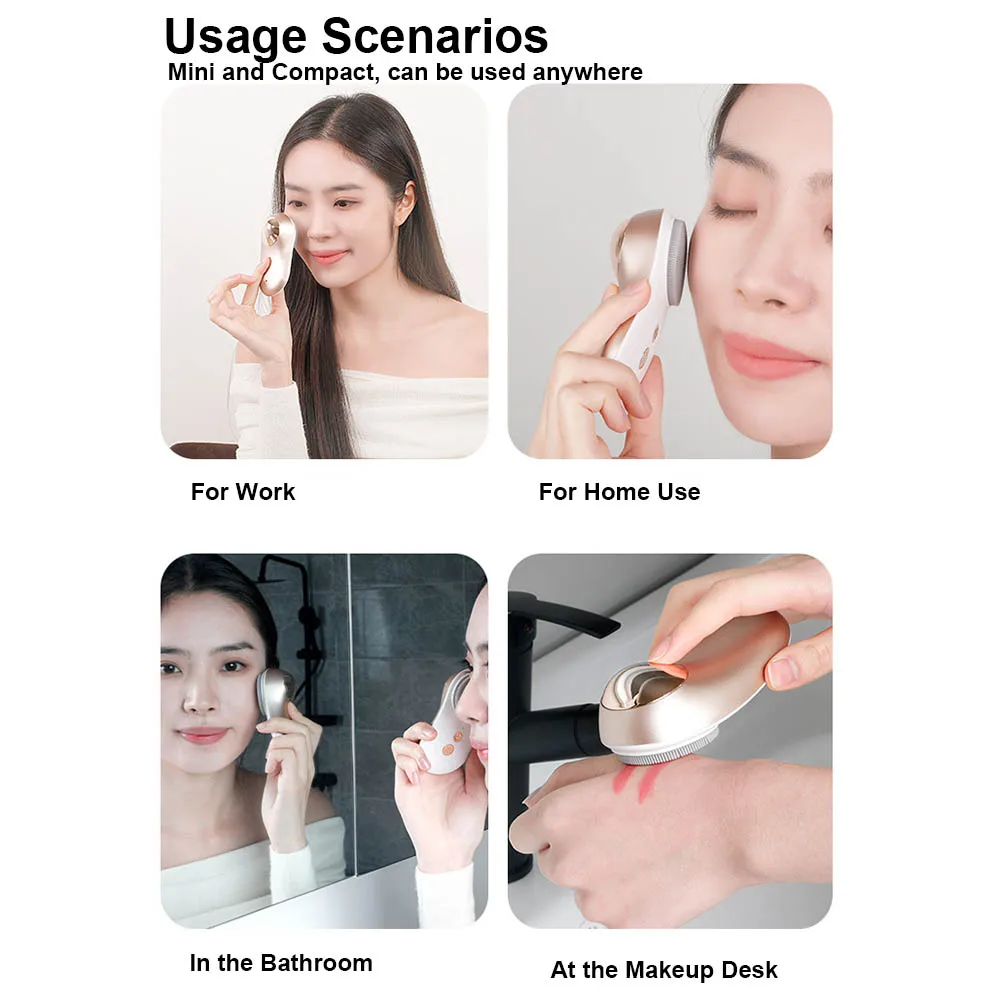 Usage Scenarios
Mini and Compact, can be used anywhere

For Work

For Home Use

In the Bathroom

At the Makeup Desk