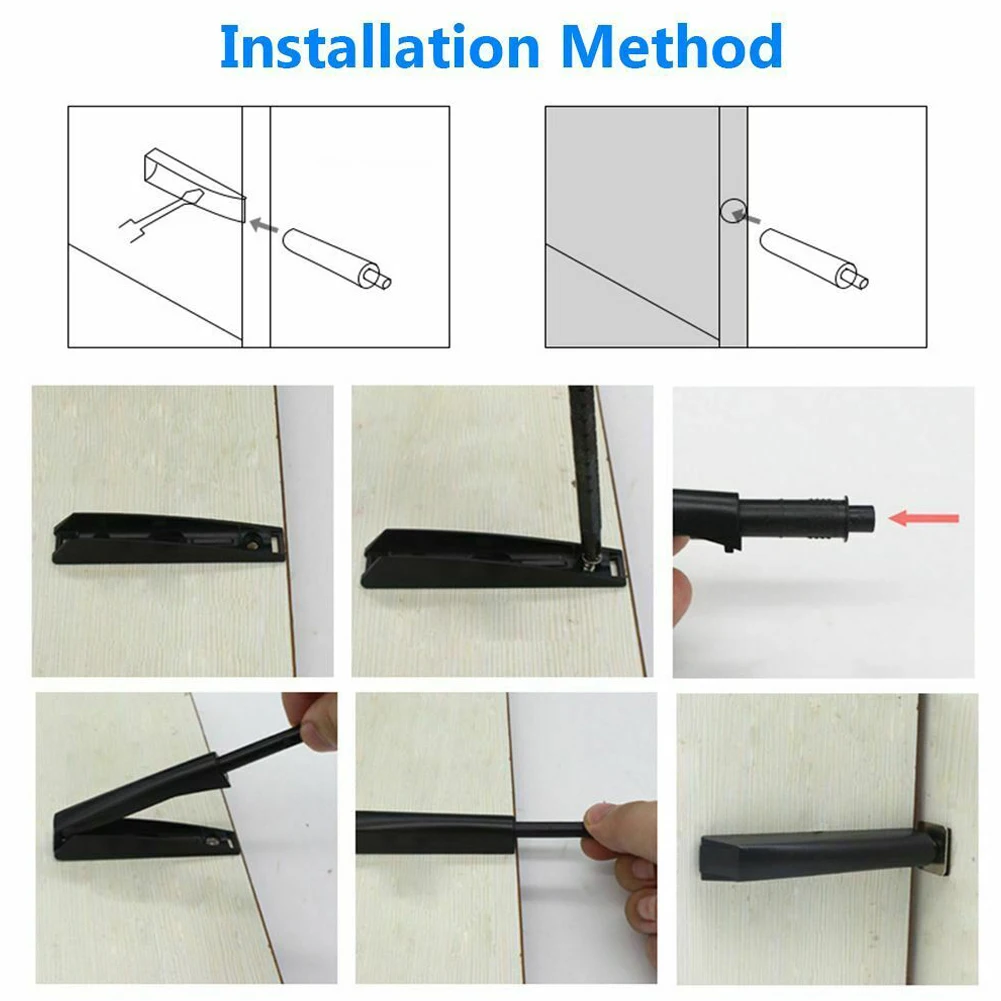 Installation Method