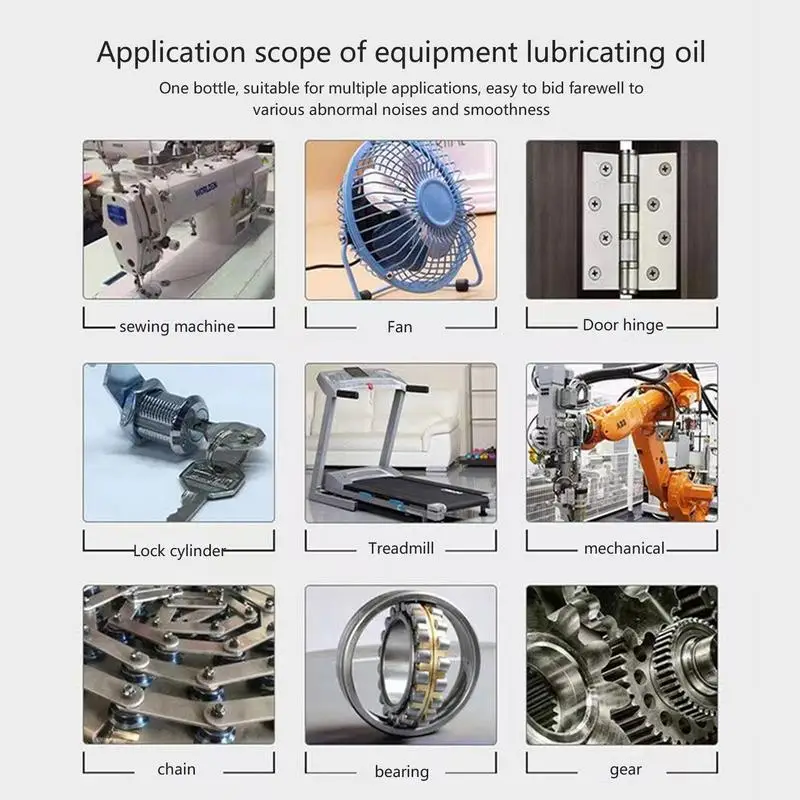 Application scope of equipment lubricating oil

One bottle, suitable for multiple applications, easy to bid farewell to various abnormal noises and smoothness

WORLDEN

sewing machine

Fan

Door hinge

Lock cylinder

Treadmill

ABB

mechanical

chain

bearing

gear