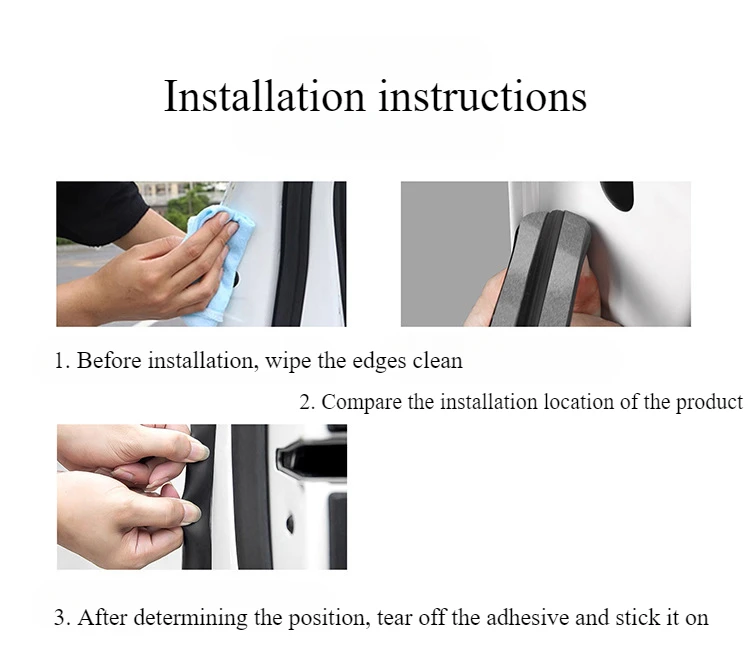 Installation instructions

1. Before installation, wipe the edges clean

2. Compare the installation location of the product

3. After determining the position, tear off the adhesive and stick it on