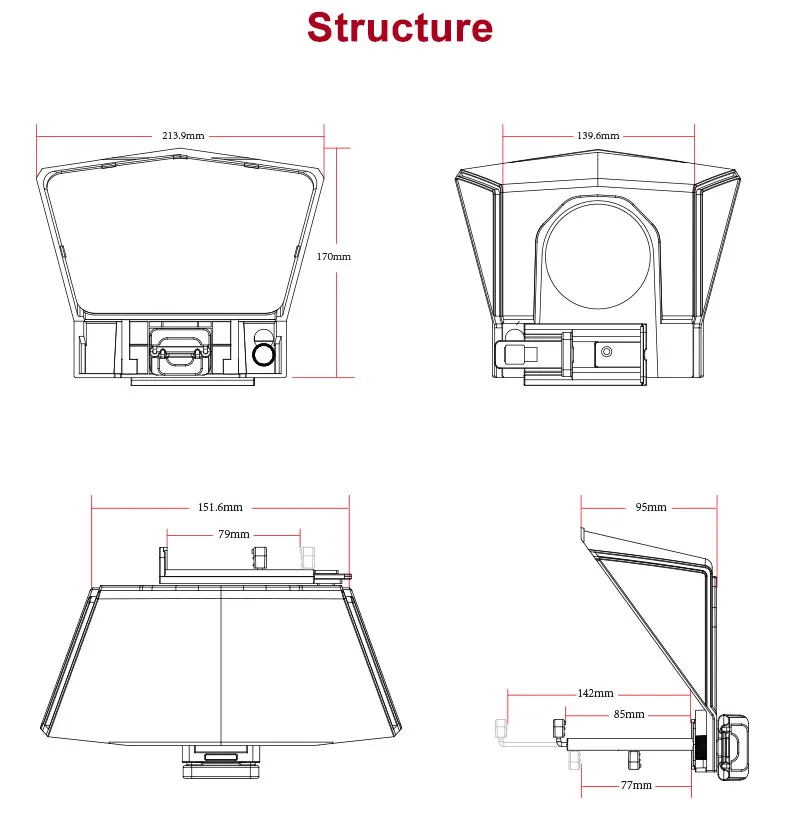 Structure

213.9mm

170mm

139.6mm

151.6mm

79mm

95mm

142mm

85mm

77mm