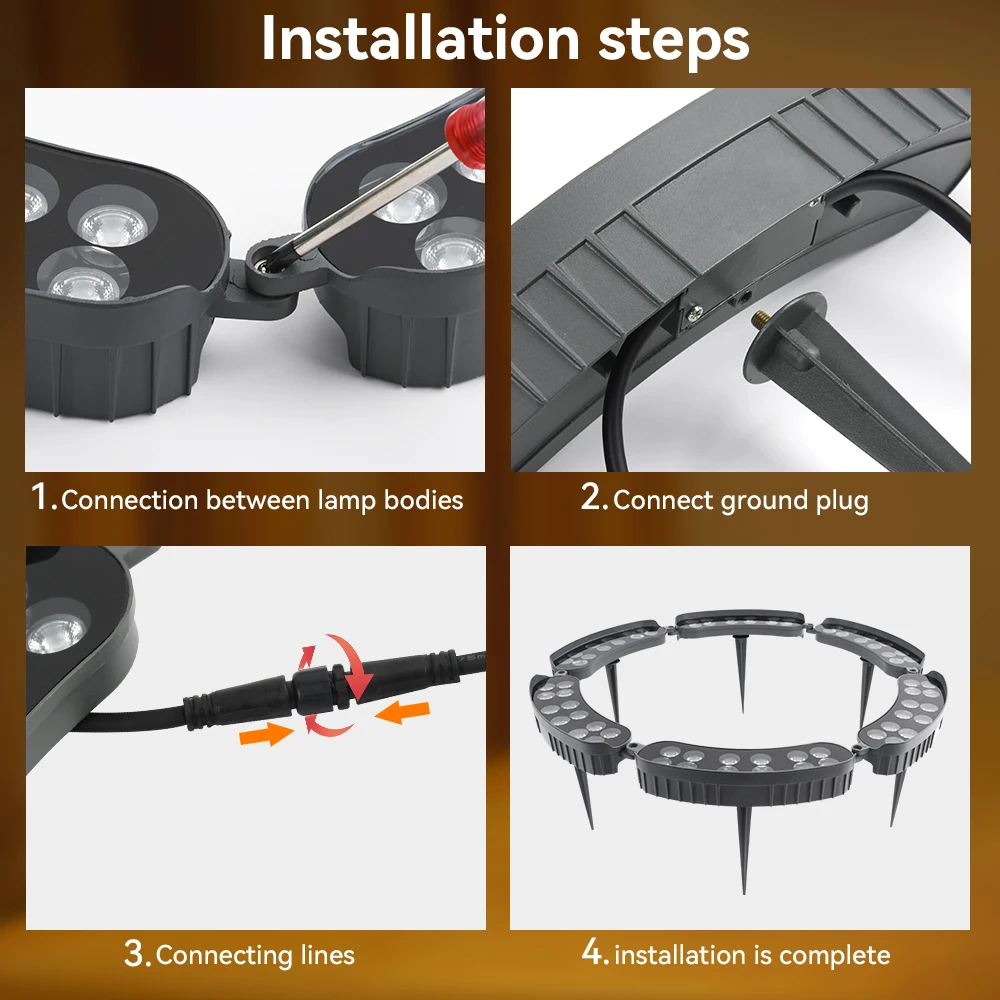 Installation steps

1. Connection between lamp bodies

2. Connect ground plug

3. Connecting lines

4. installation is complete